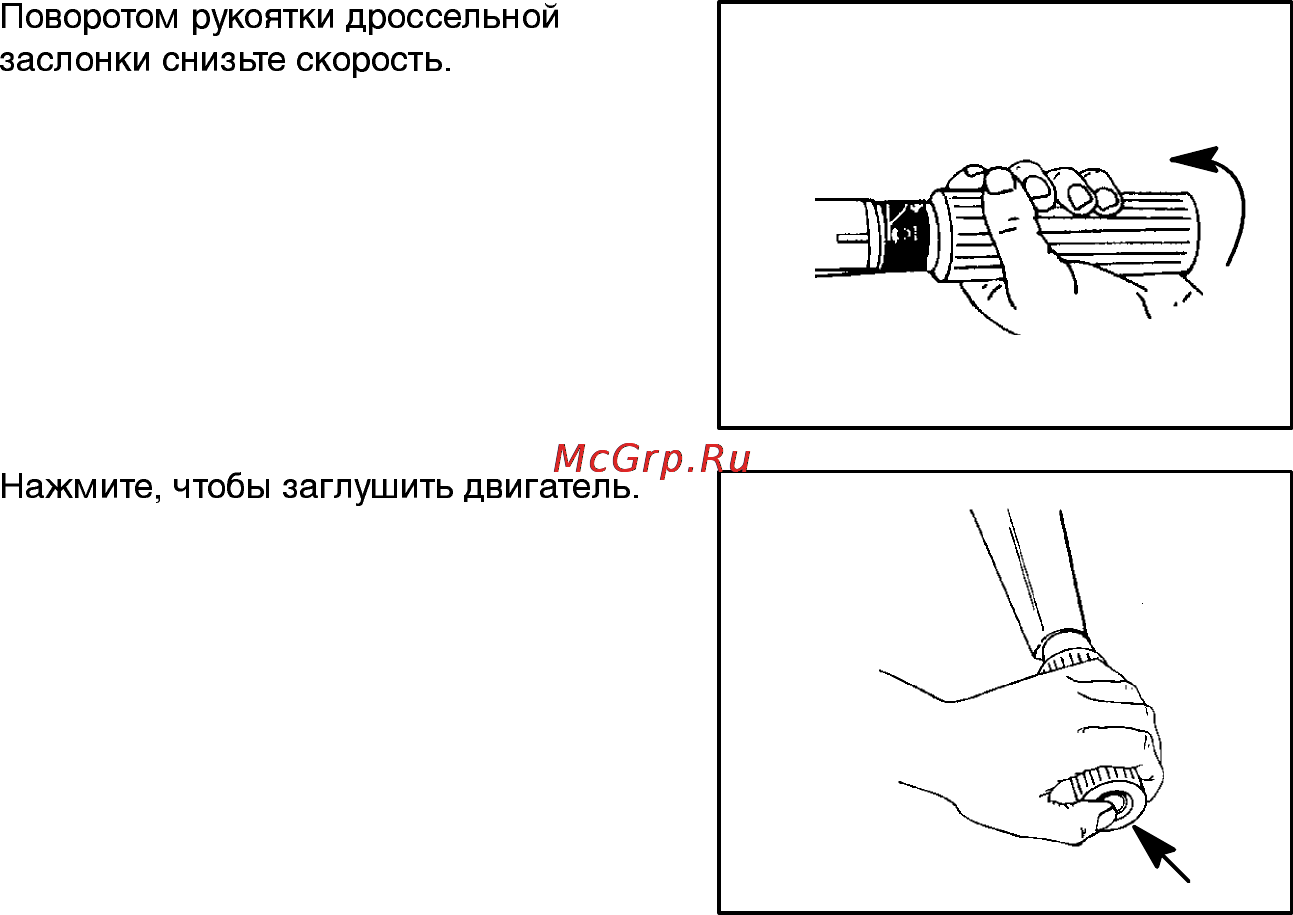 Поворотом рукоятки дроссельной заслонки снизьте скорость.

McGrp.Ru

Нажмите, чтобы заглушить двигатель.