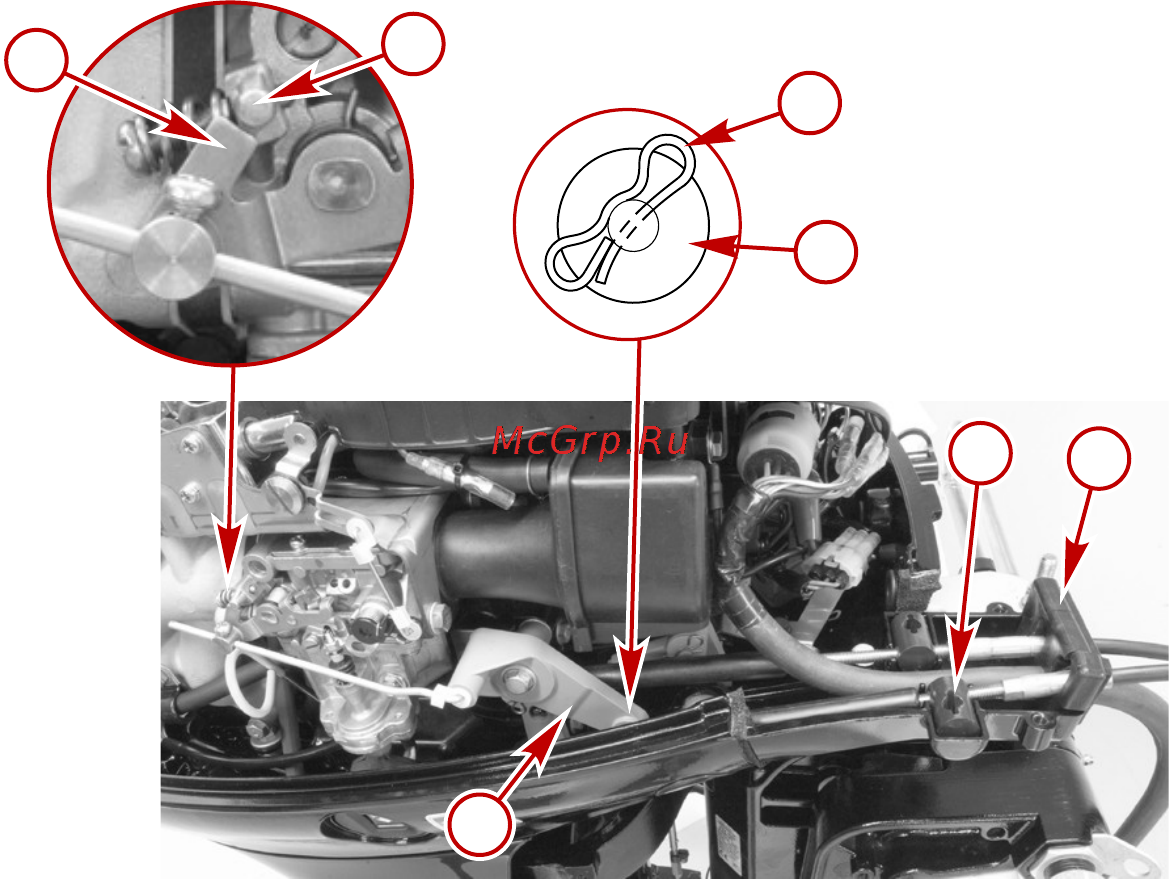 McGrp.Ru