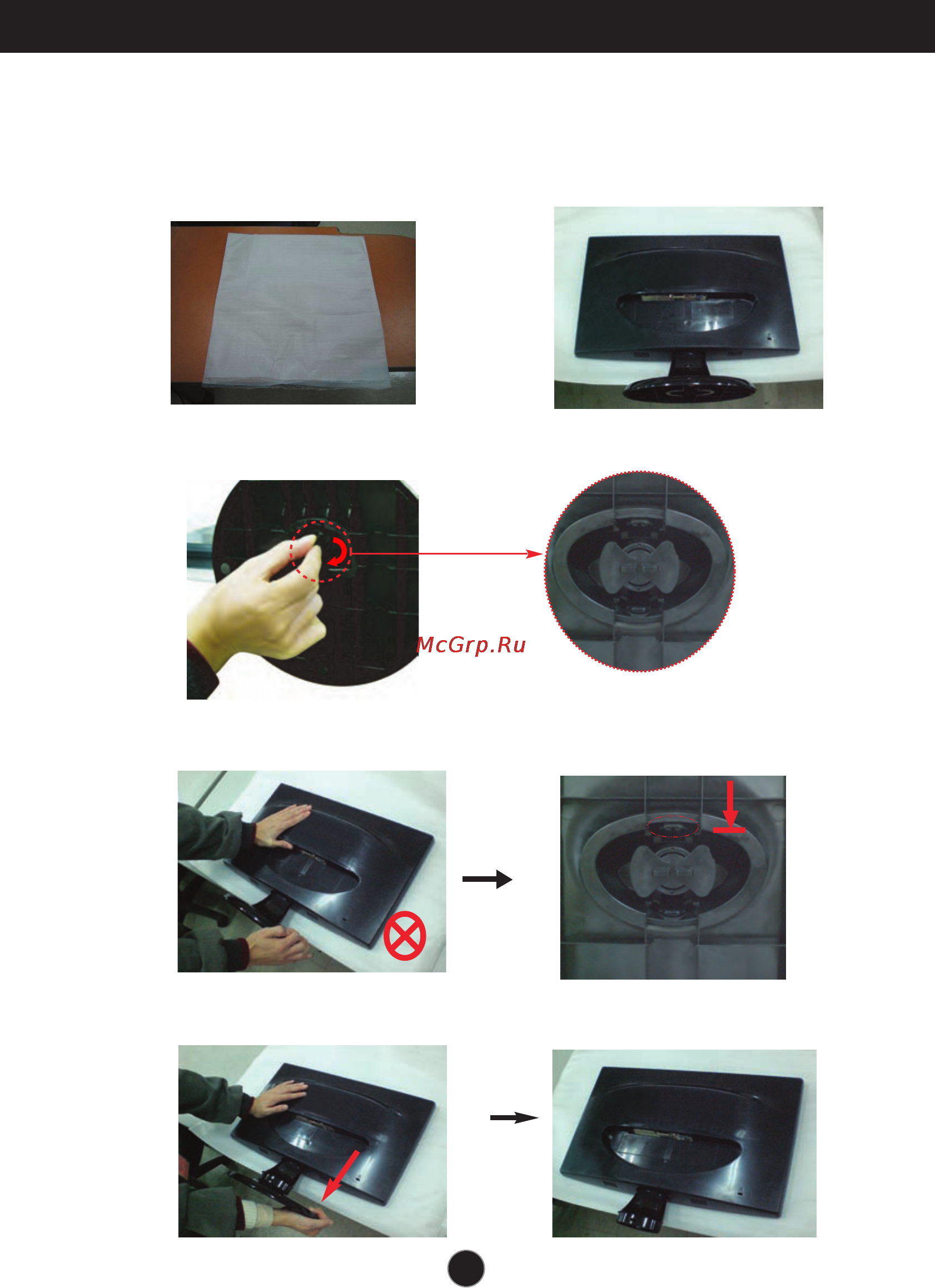 McGrp.Ru