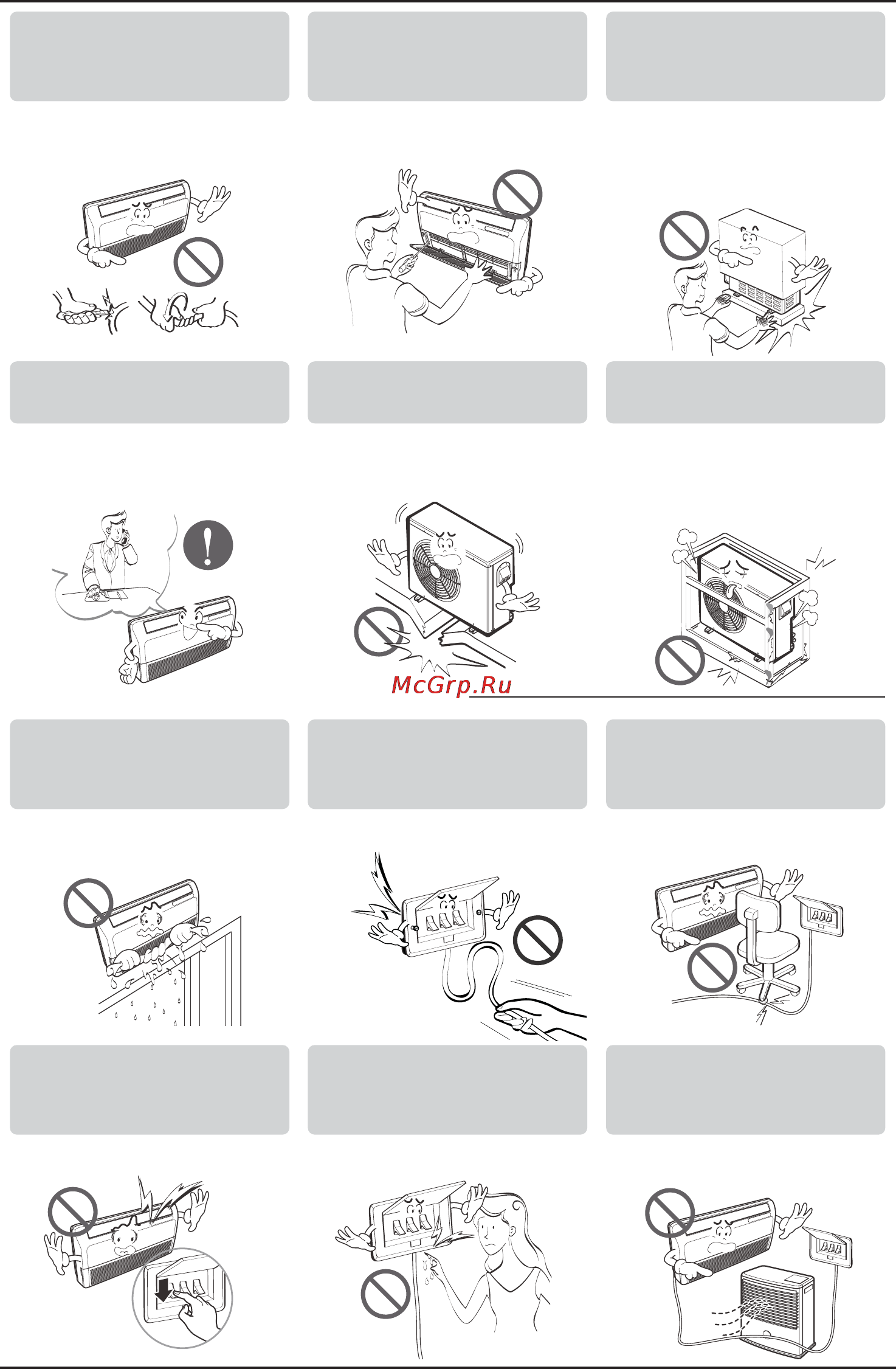 McGrp.Ru