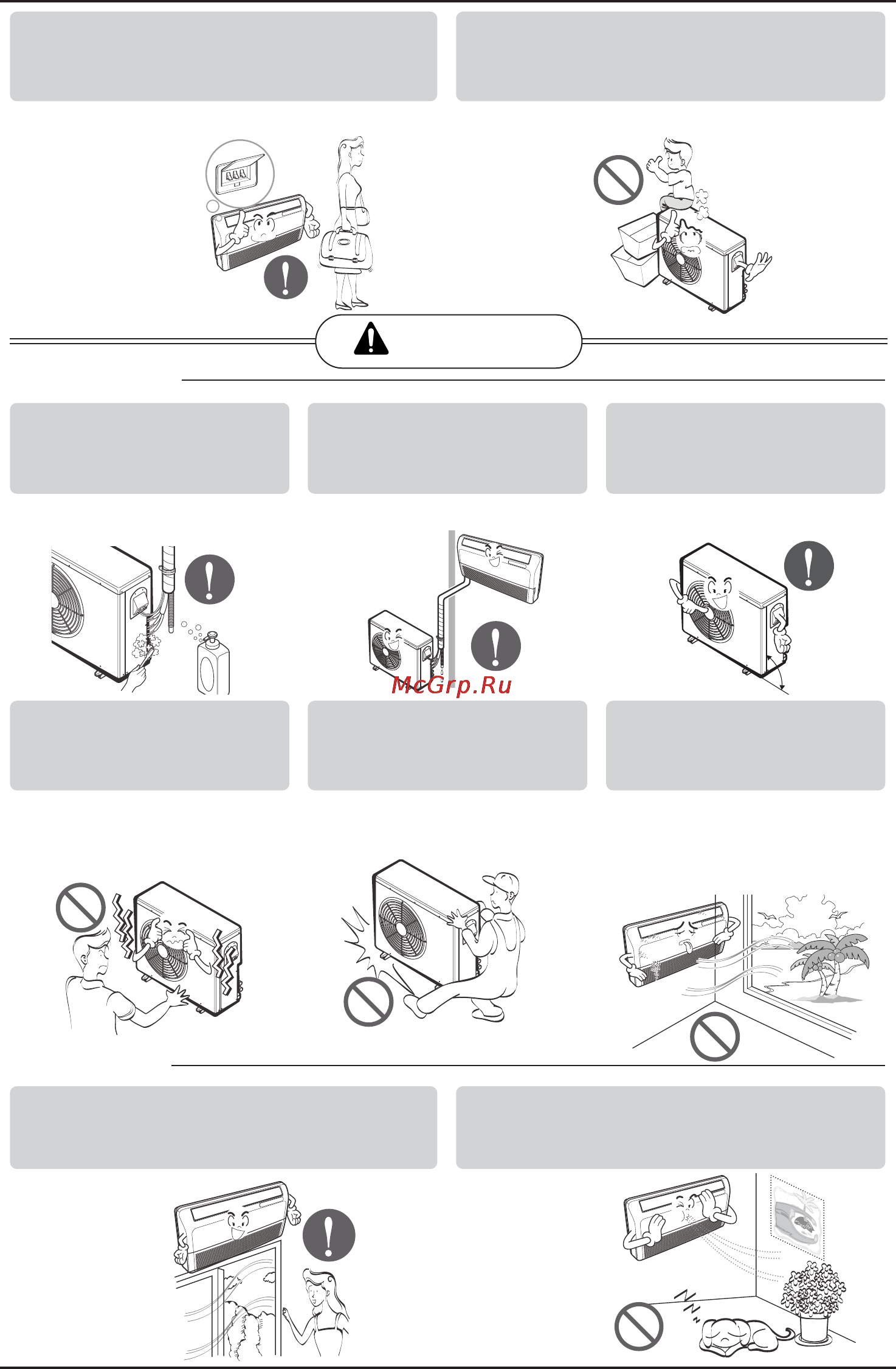 McGrp.Ru