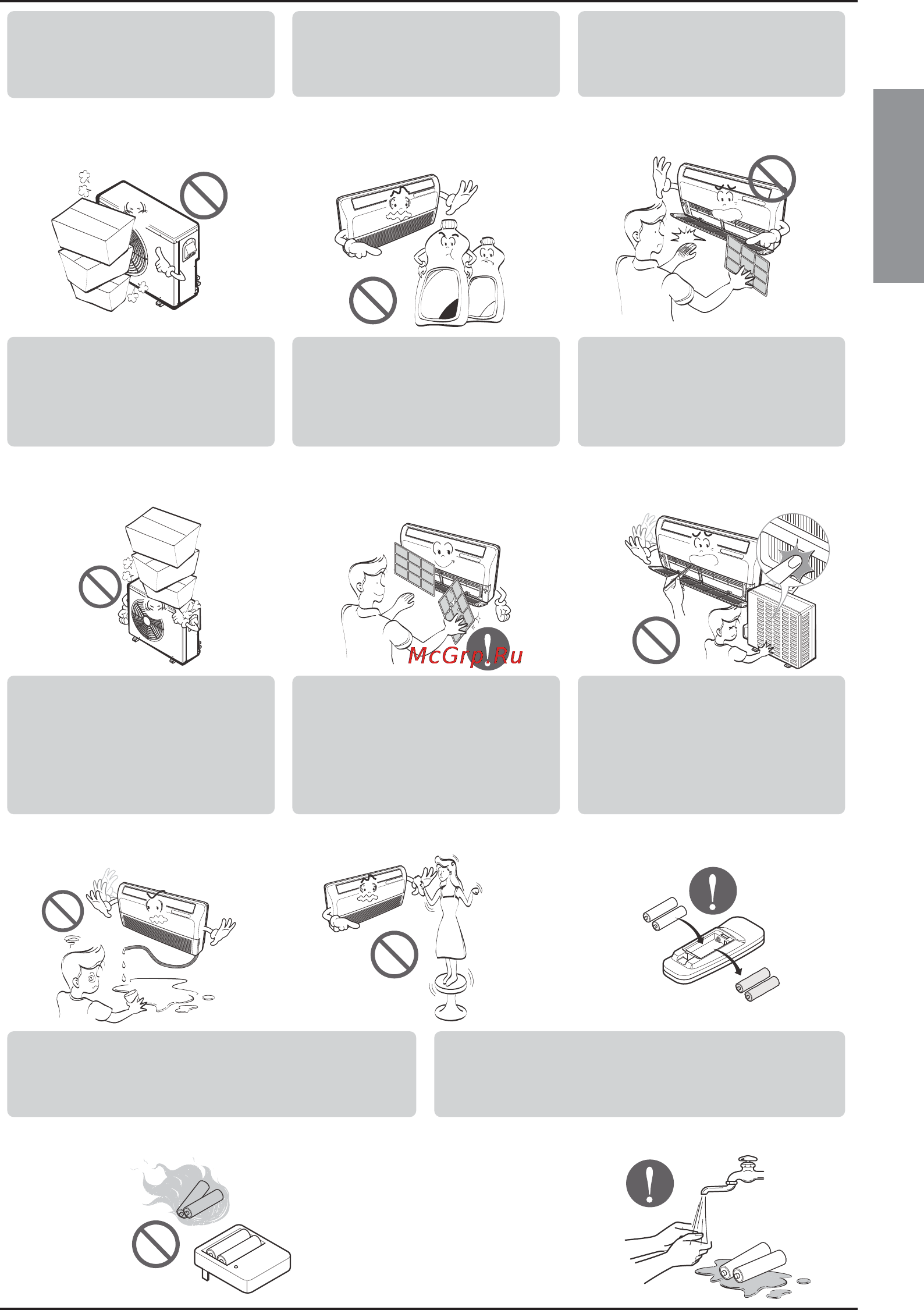 McGrp.Ru