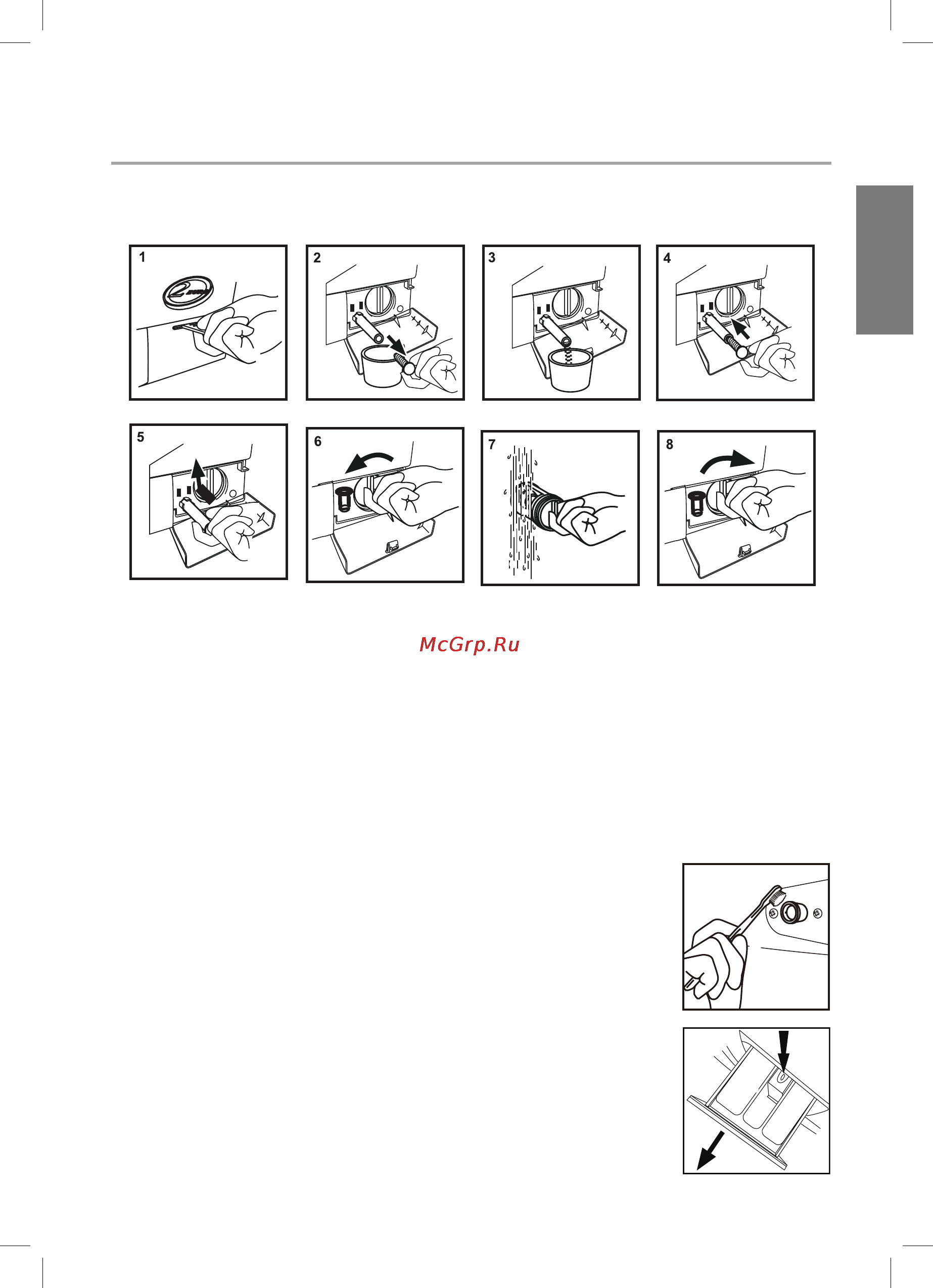 1

2

3

4

5

6

7

8

McGrp.Ru