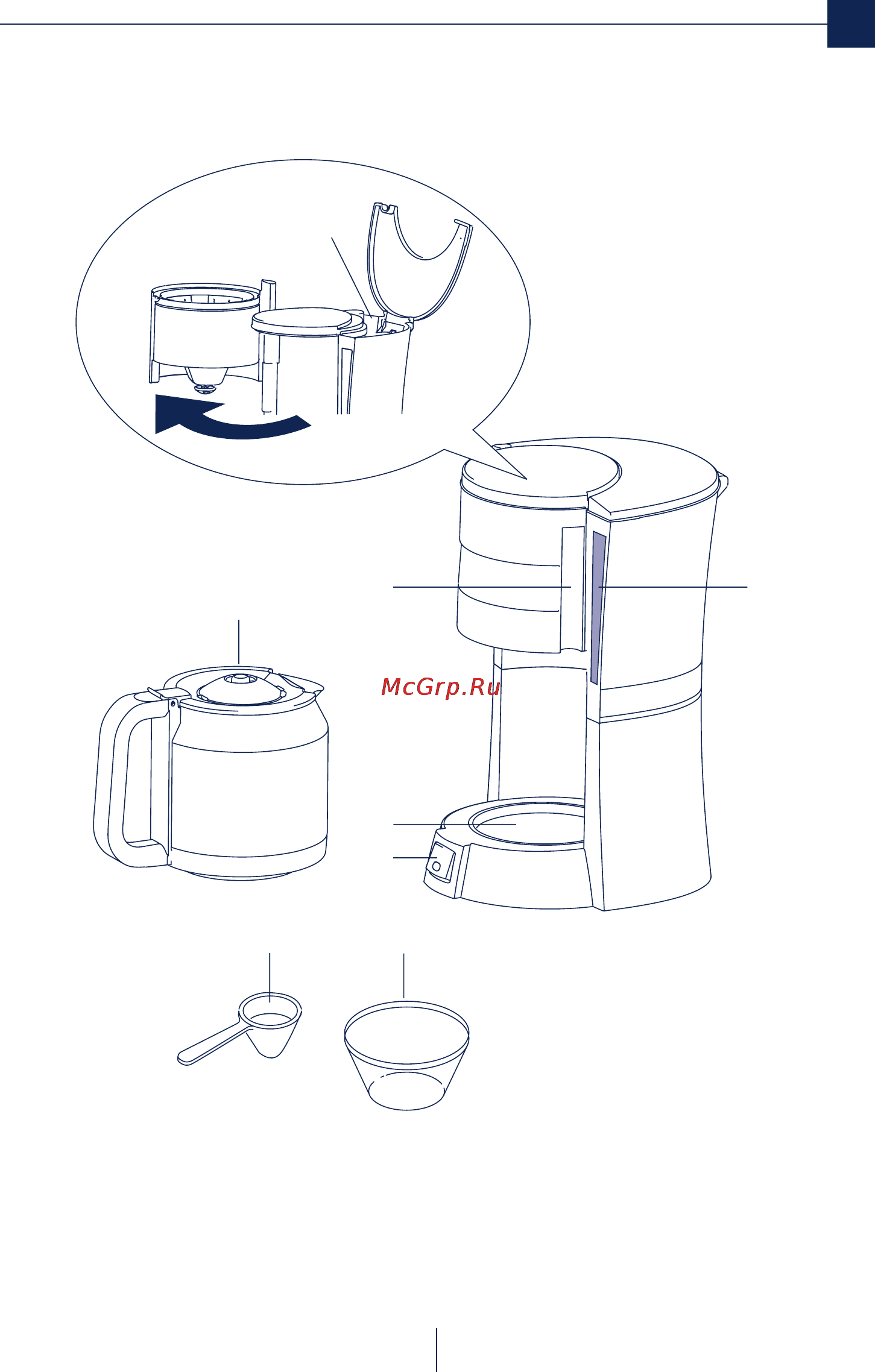 McGrp.Ru