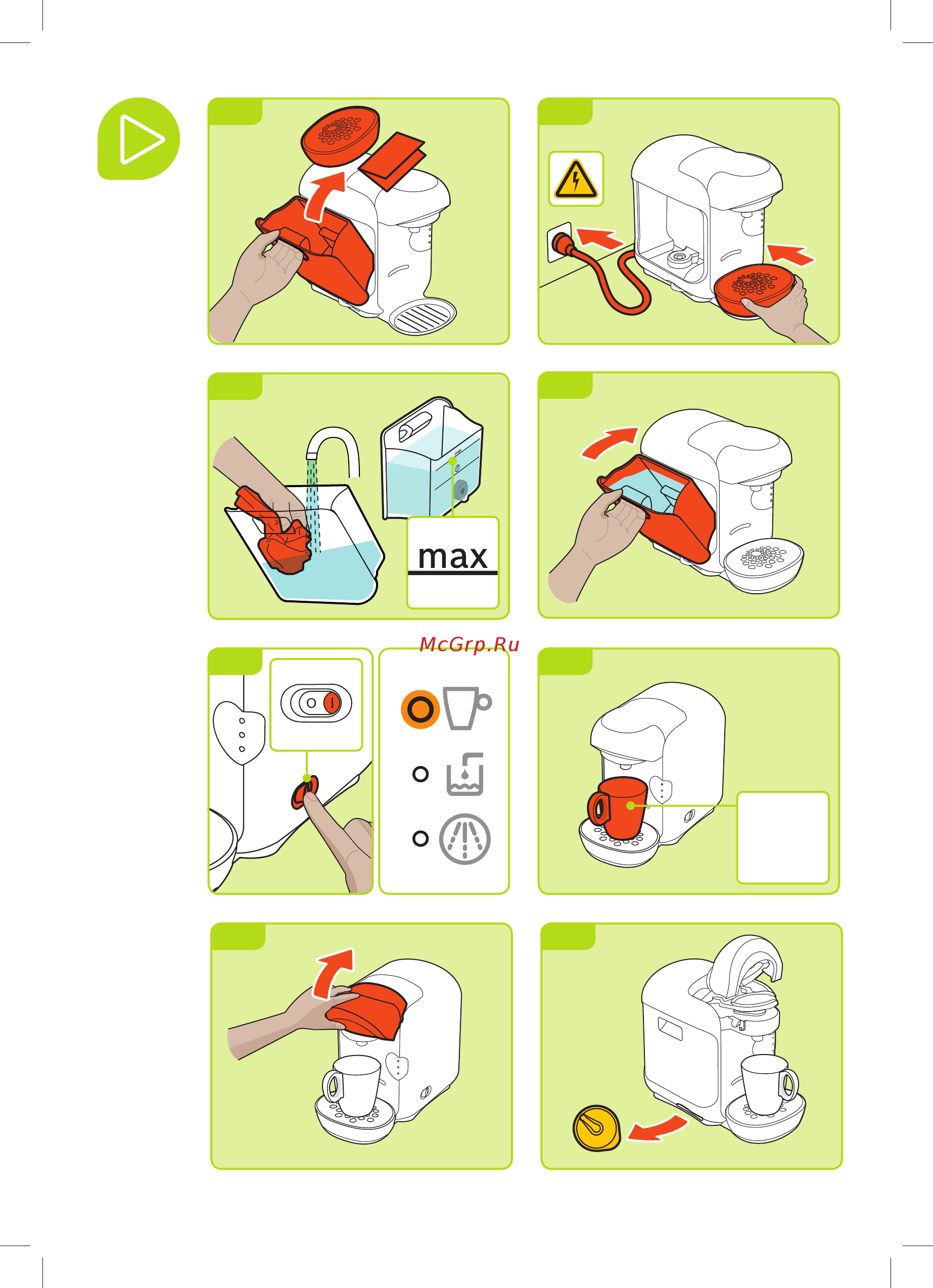 max

McGrp.Ru