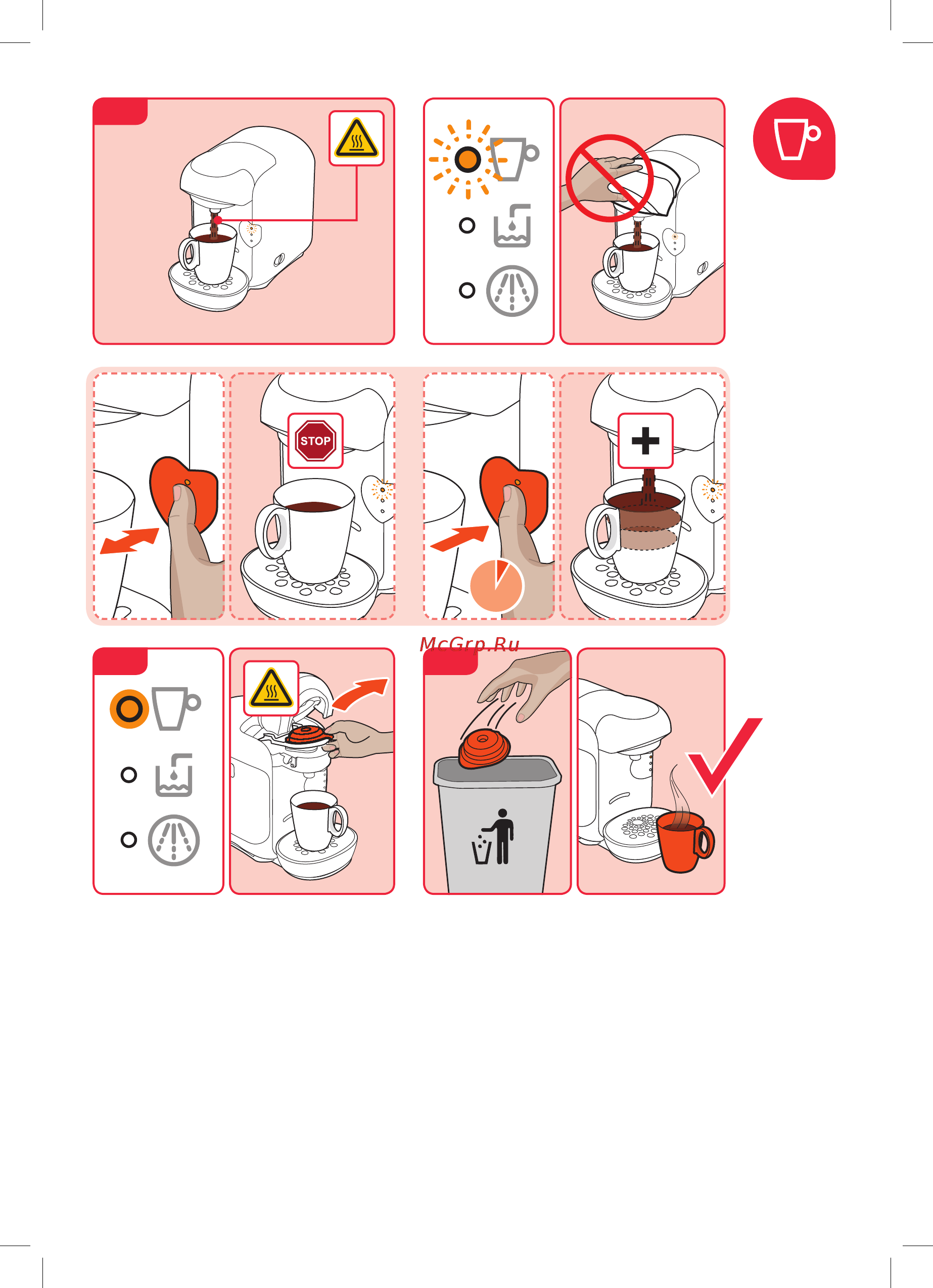 STOP

McGrp.Ru