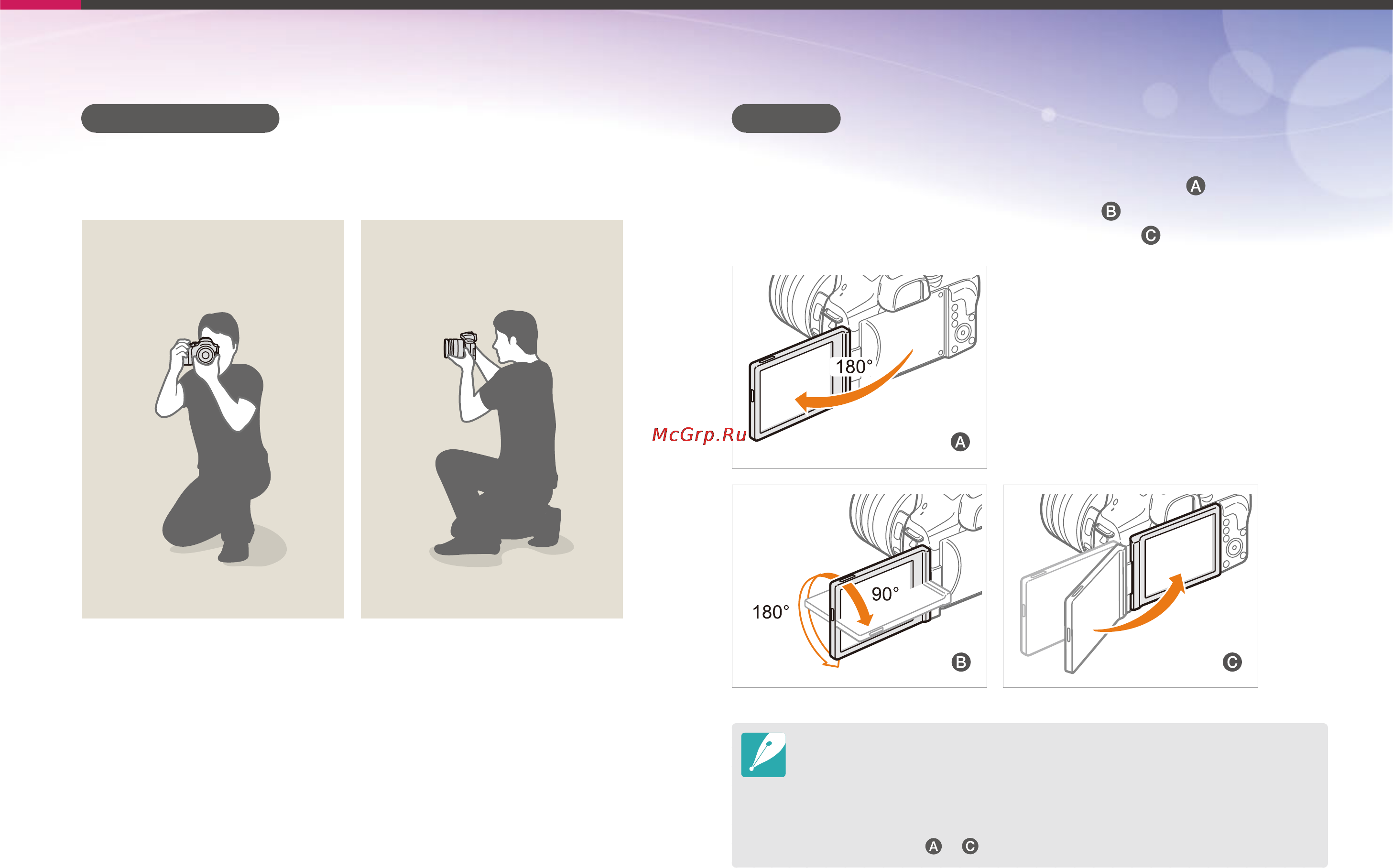 A
B
C

180°

McGrp.Ru

A

180°

90°

B

C

A C