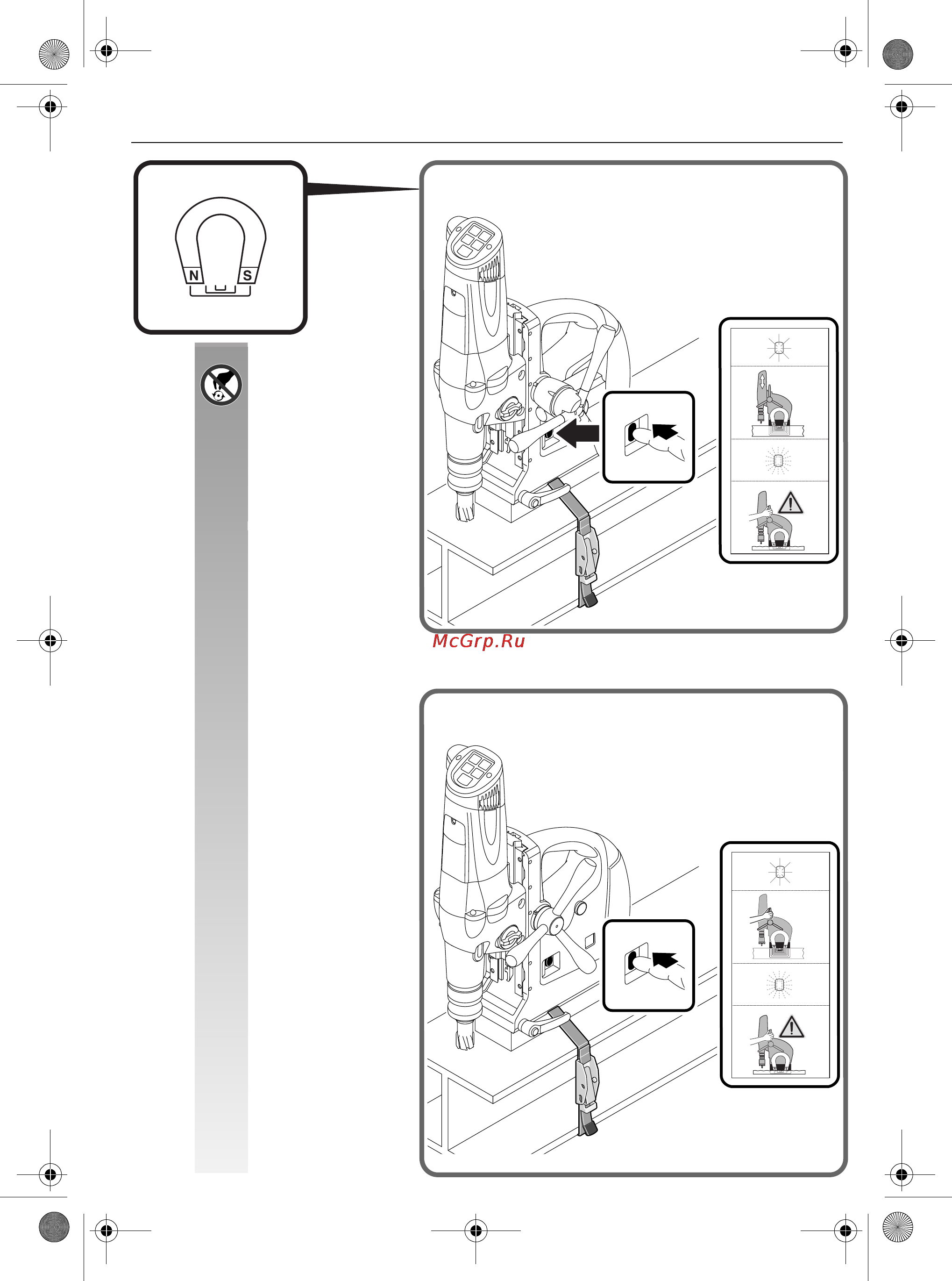 N S

McGrp.Ru