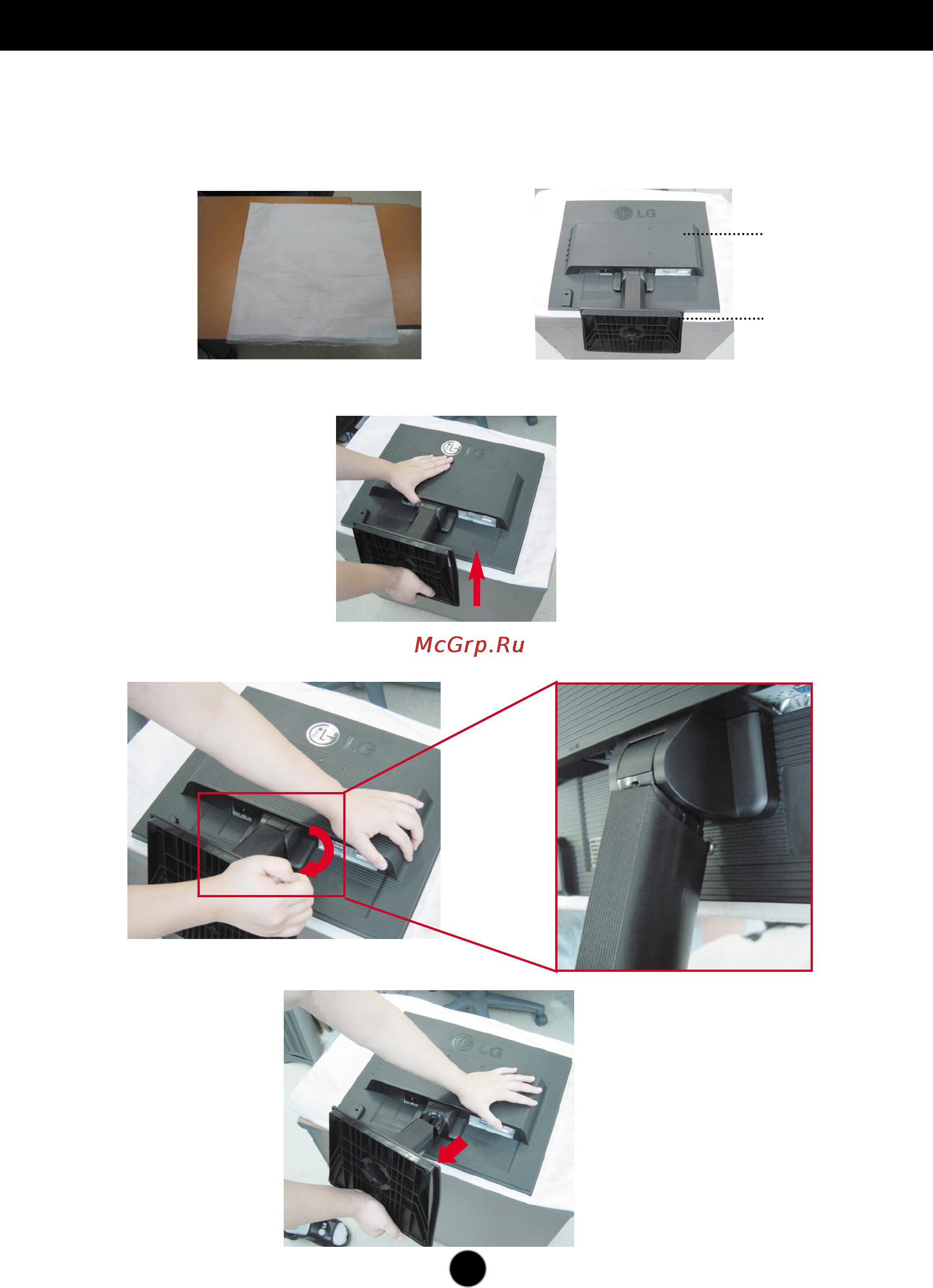 LG

LG

McGrp.Ru

LG

LG