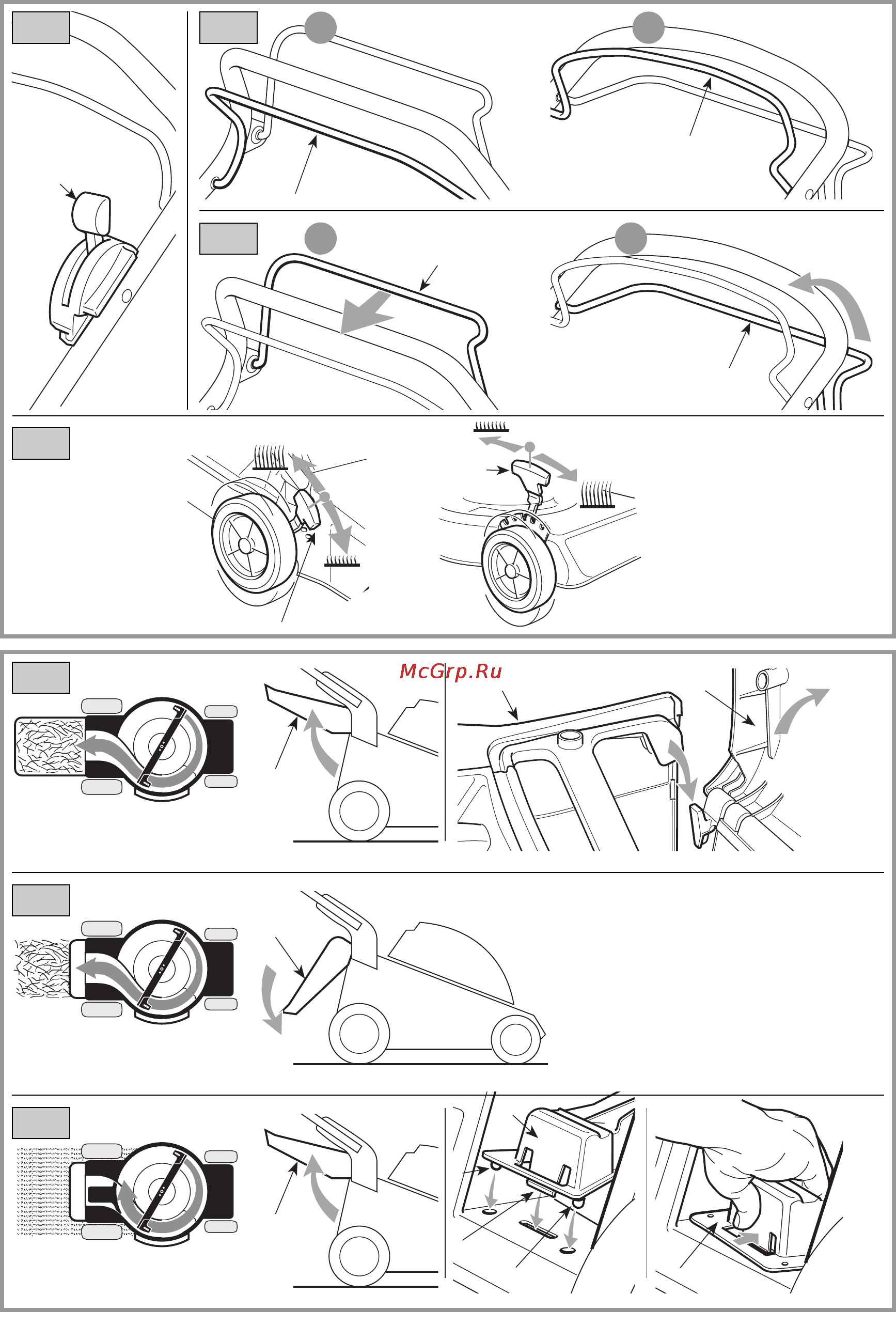 McGrp.Ru