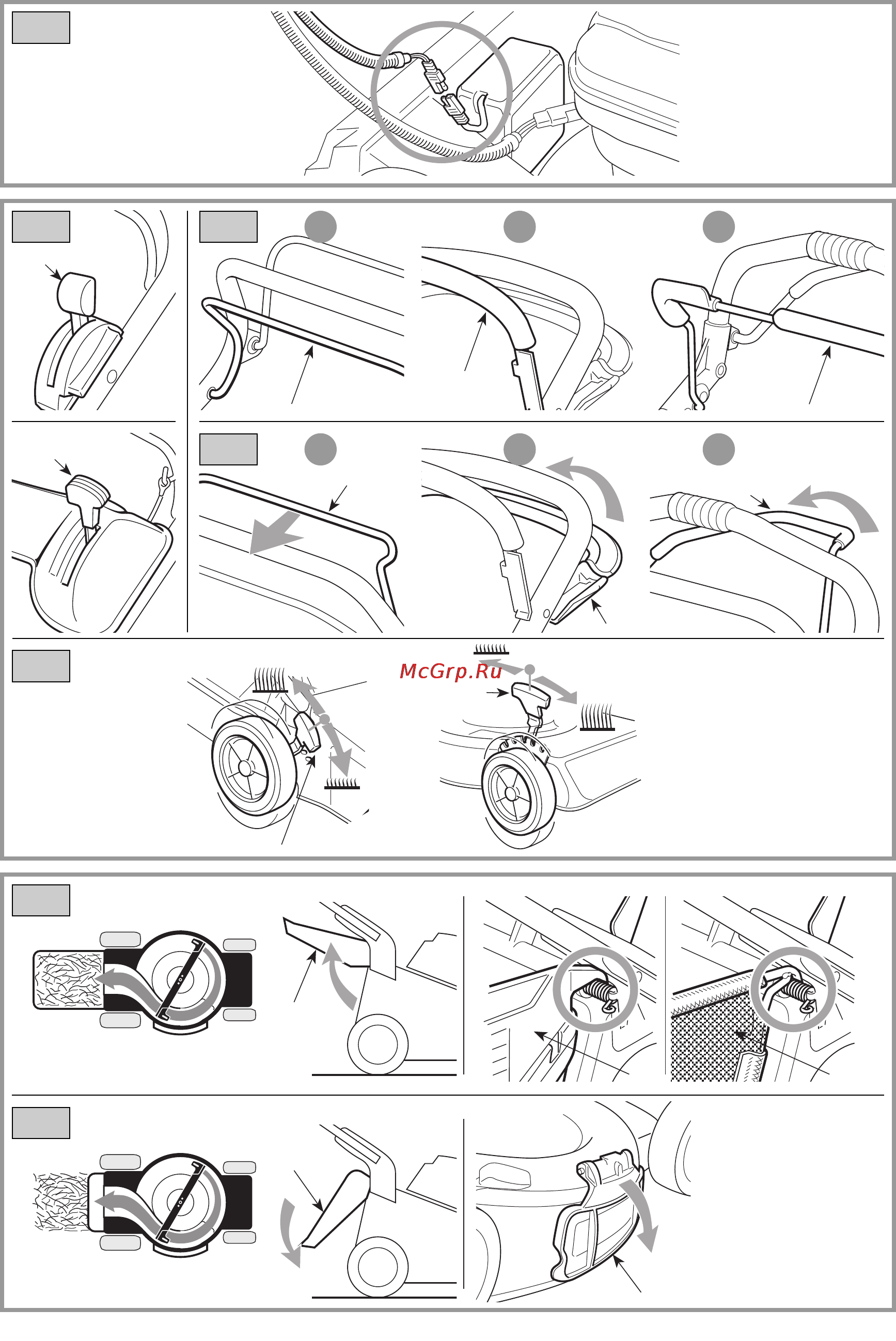 McGrp.Ru