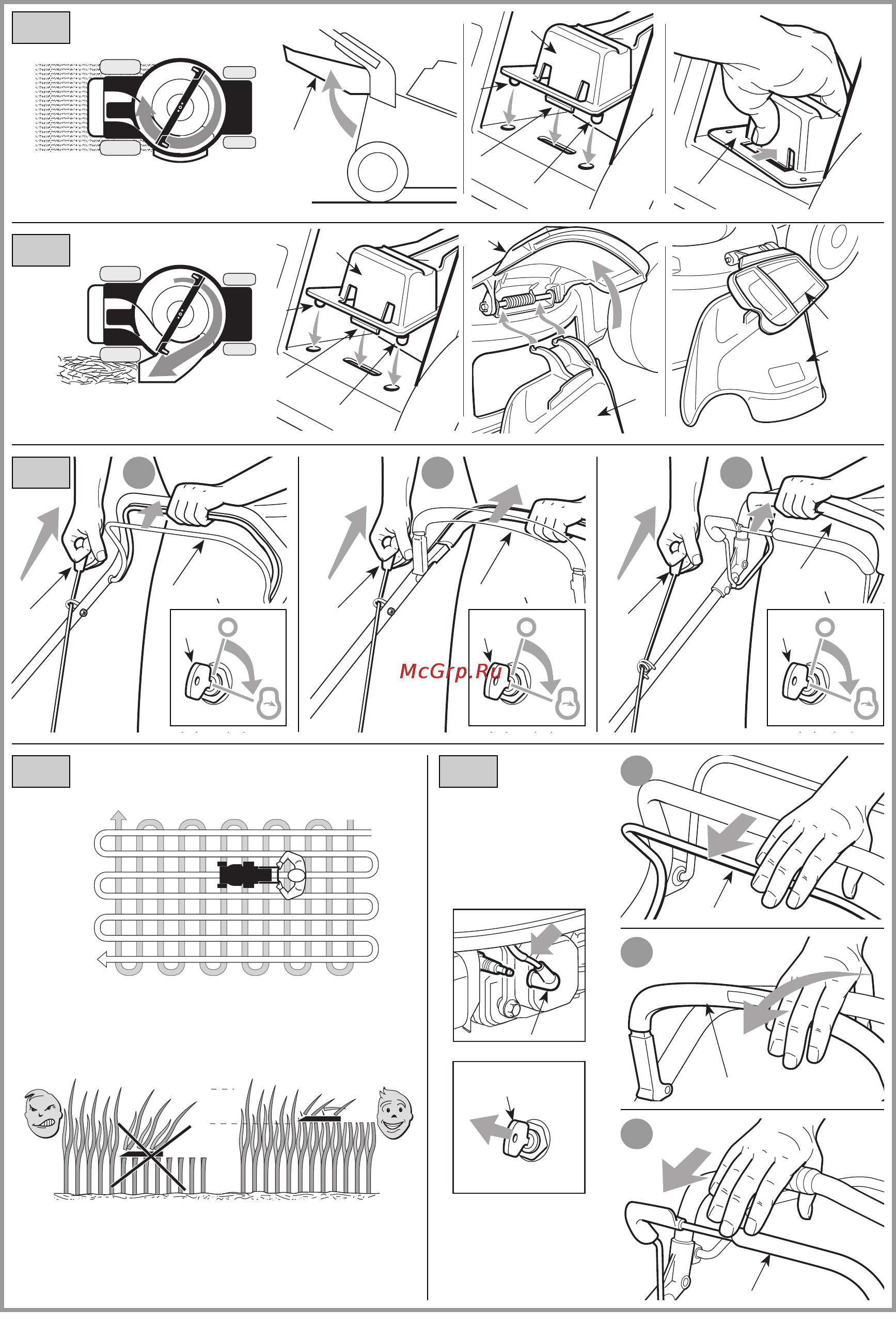 McGrp.Ru