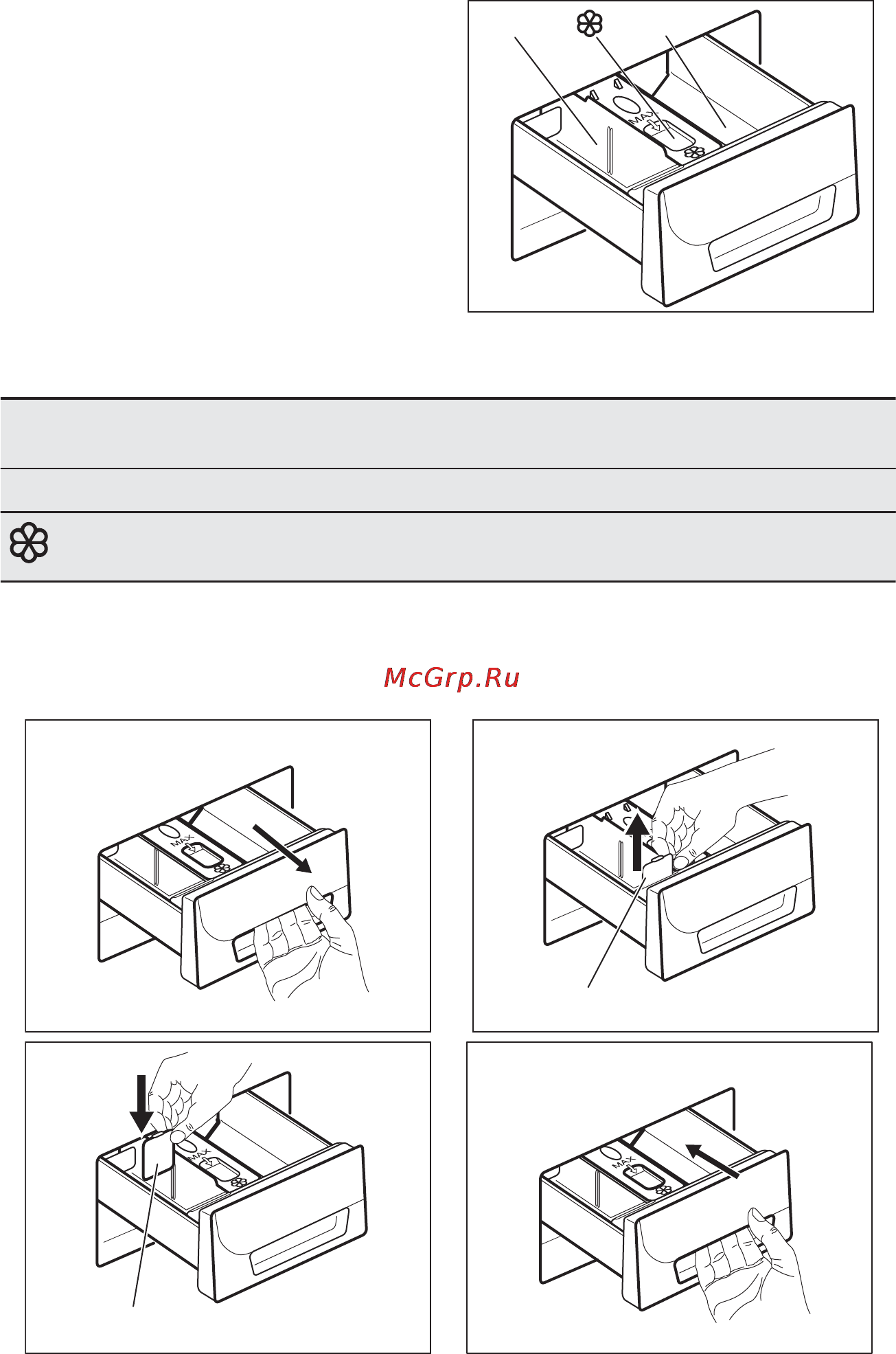 MAX

McGrp.Ru

MAX

MAX

MAX