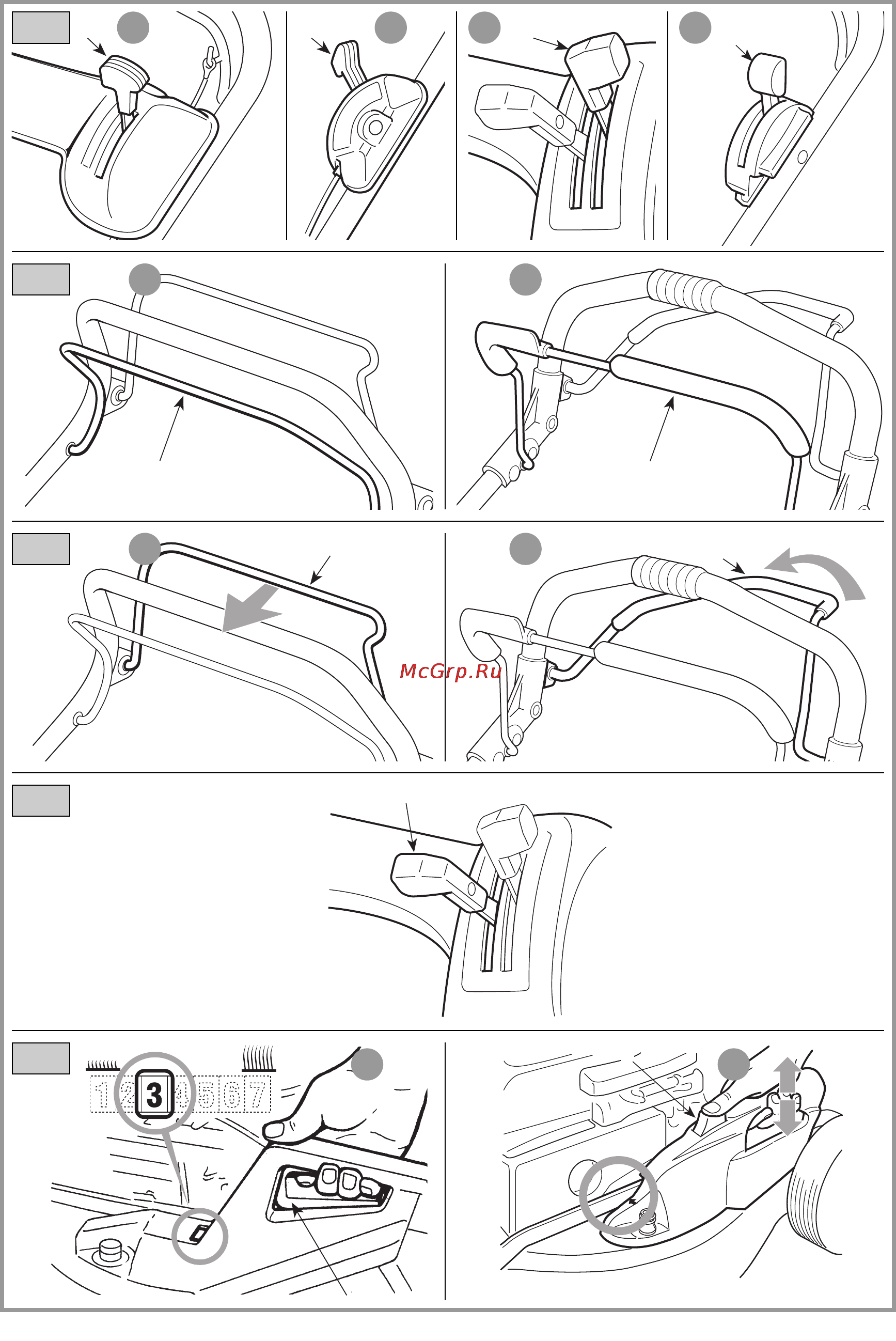 McGrp.Ru

1 2 3 4 5 6 7