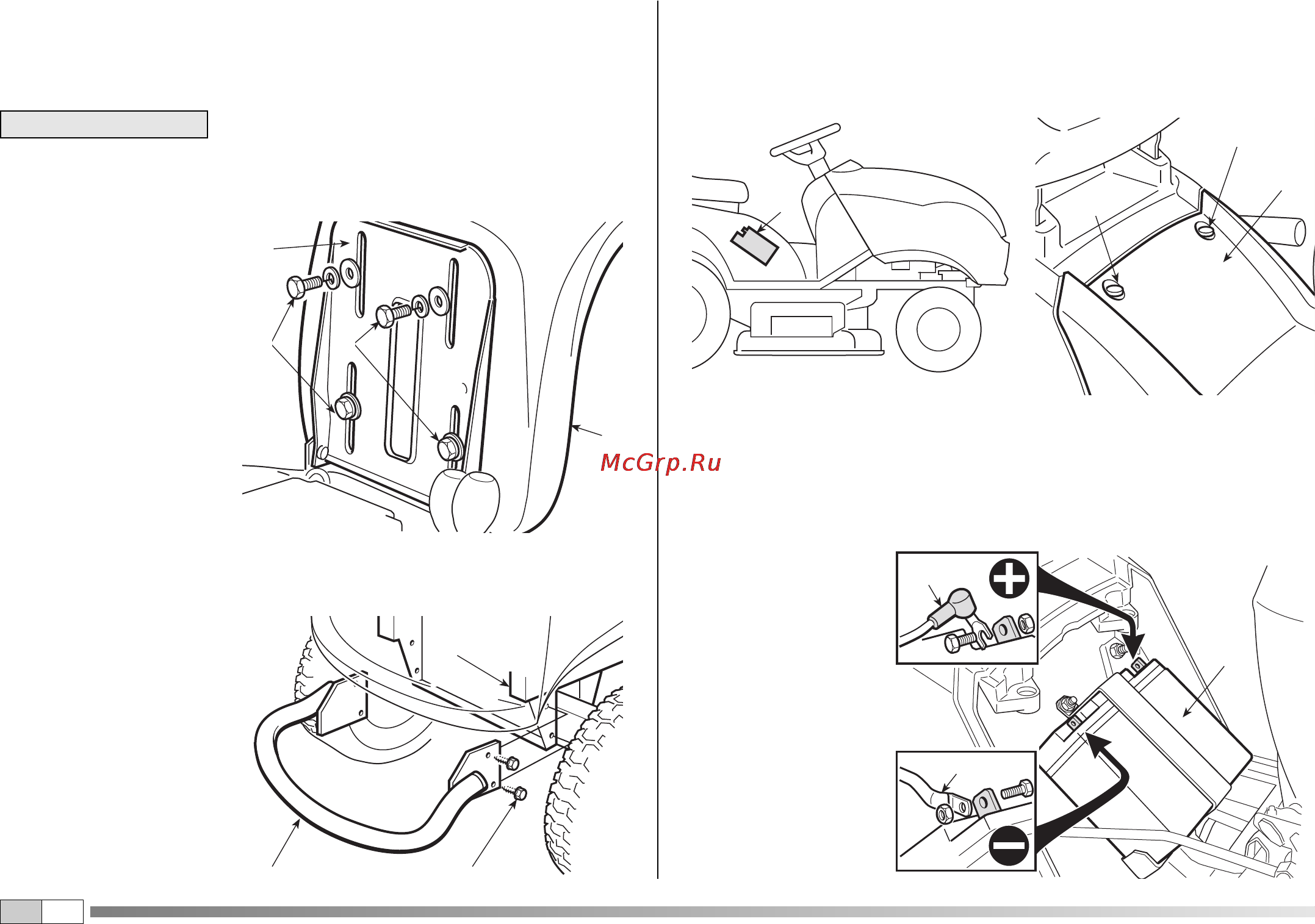 McGrp.Ru