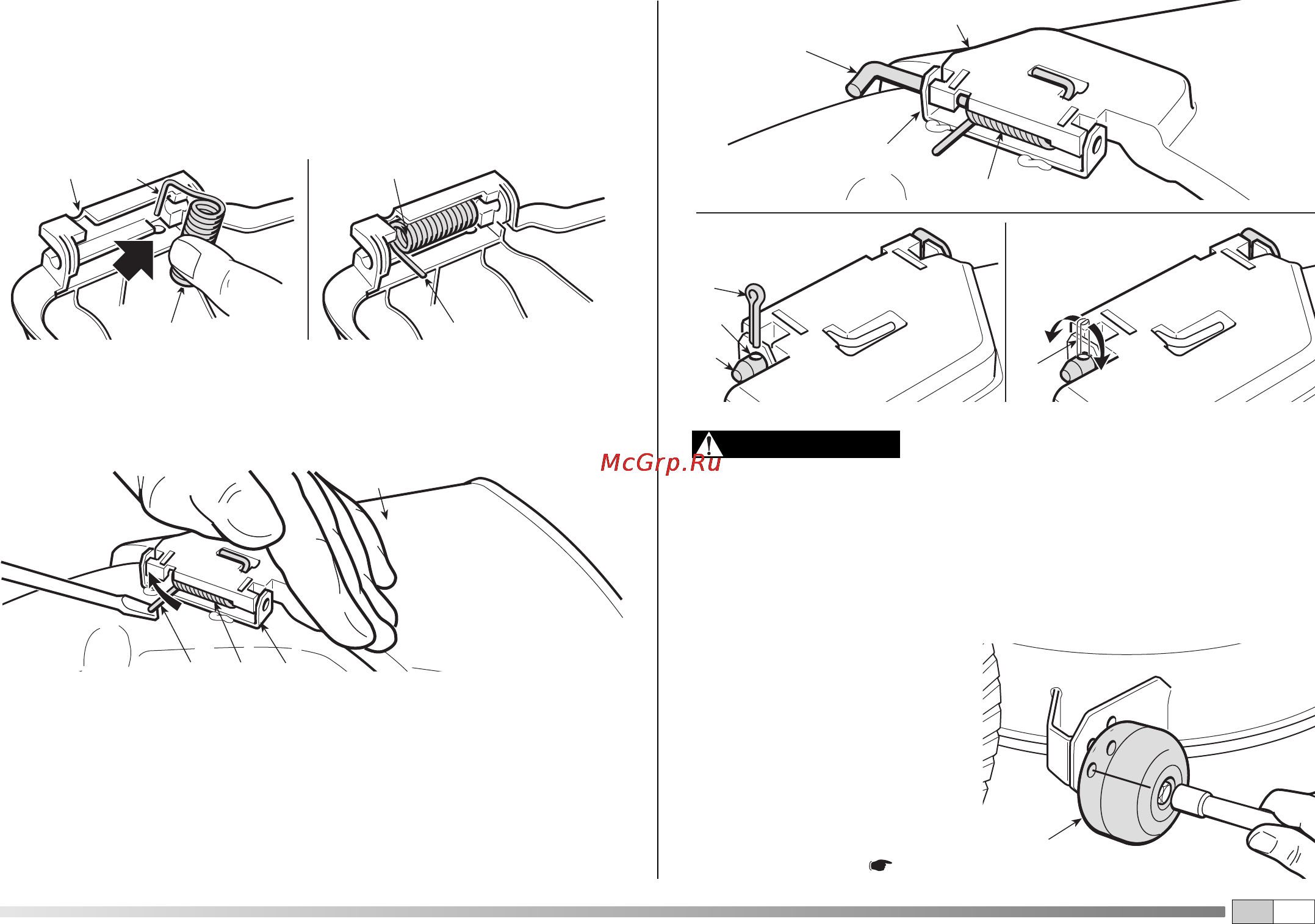 McGrp.Ru