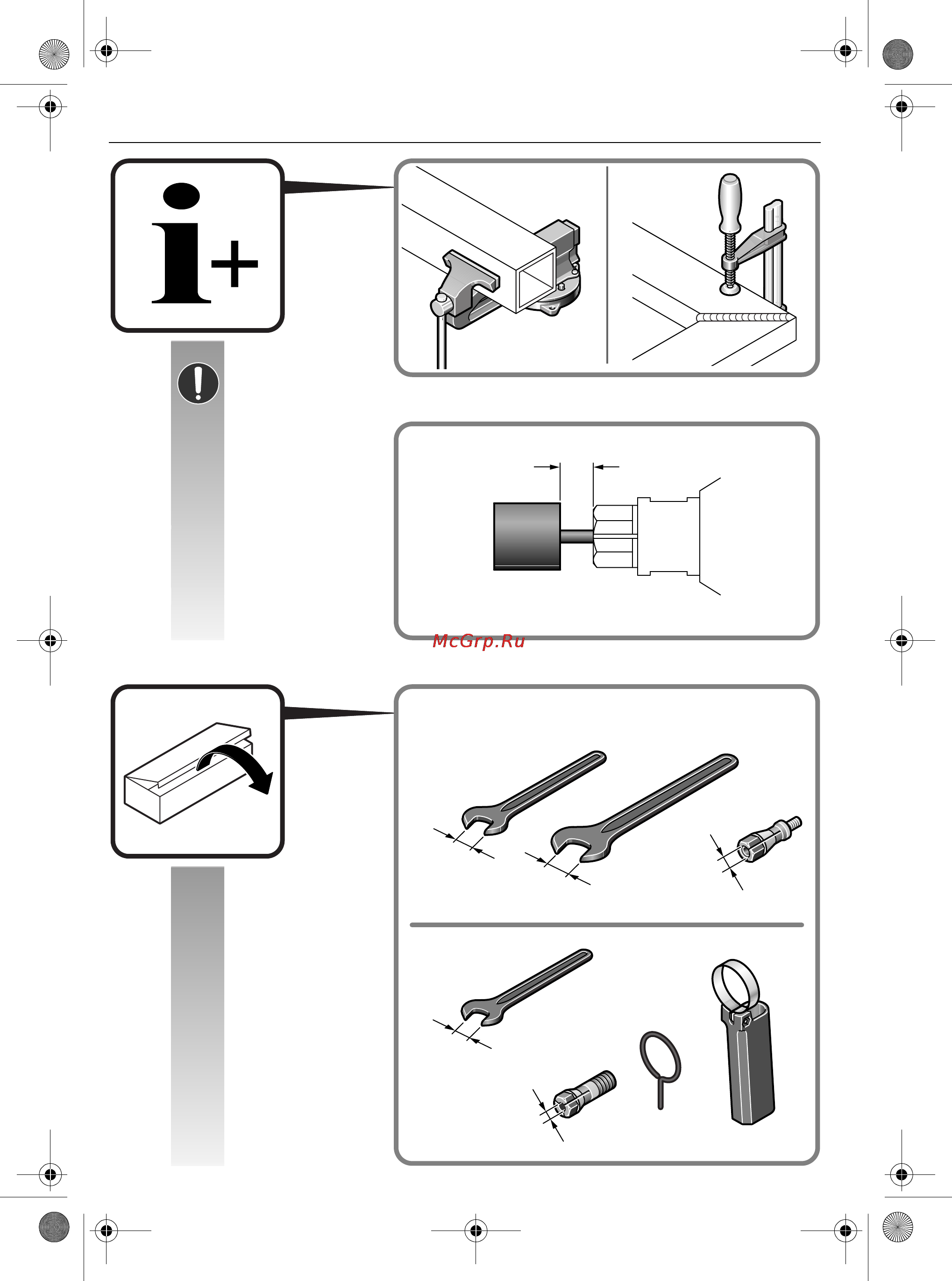 McGrp.Ru