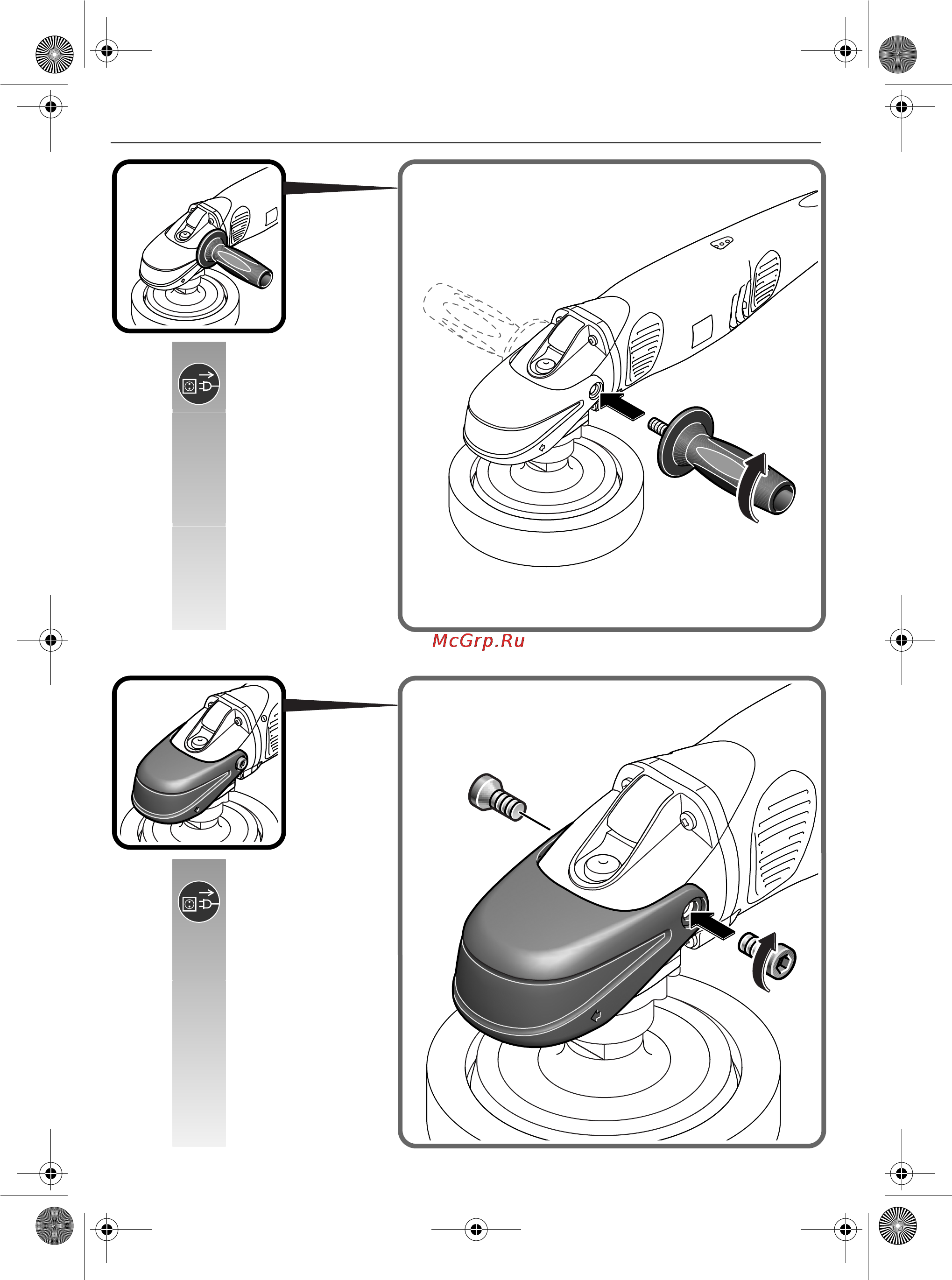 McGrp.Ru