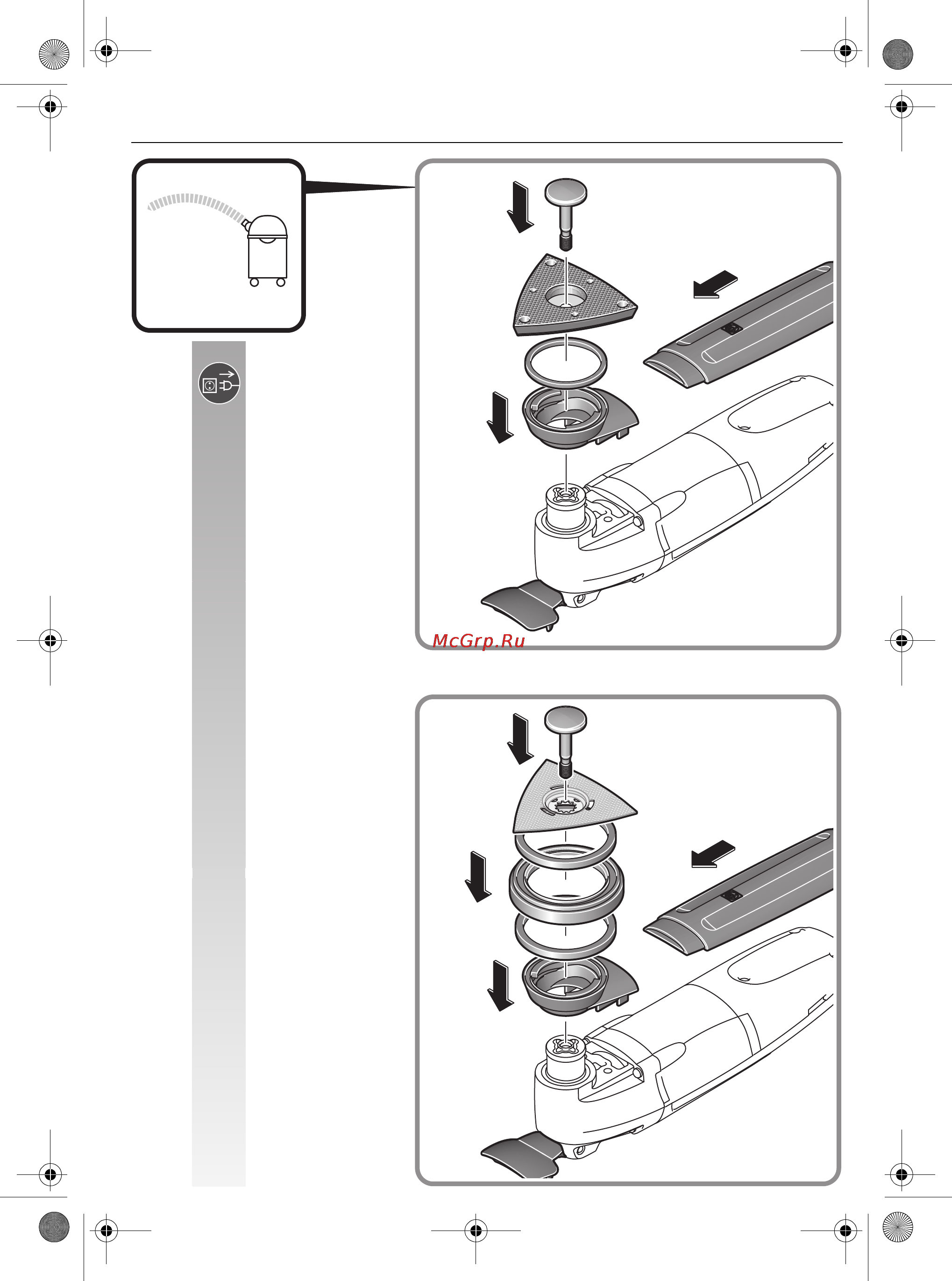 McGrp.Ru