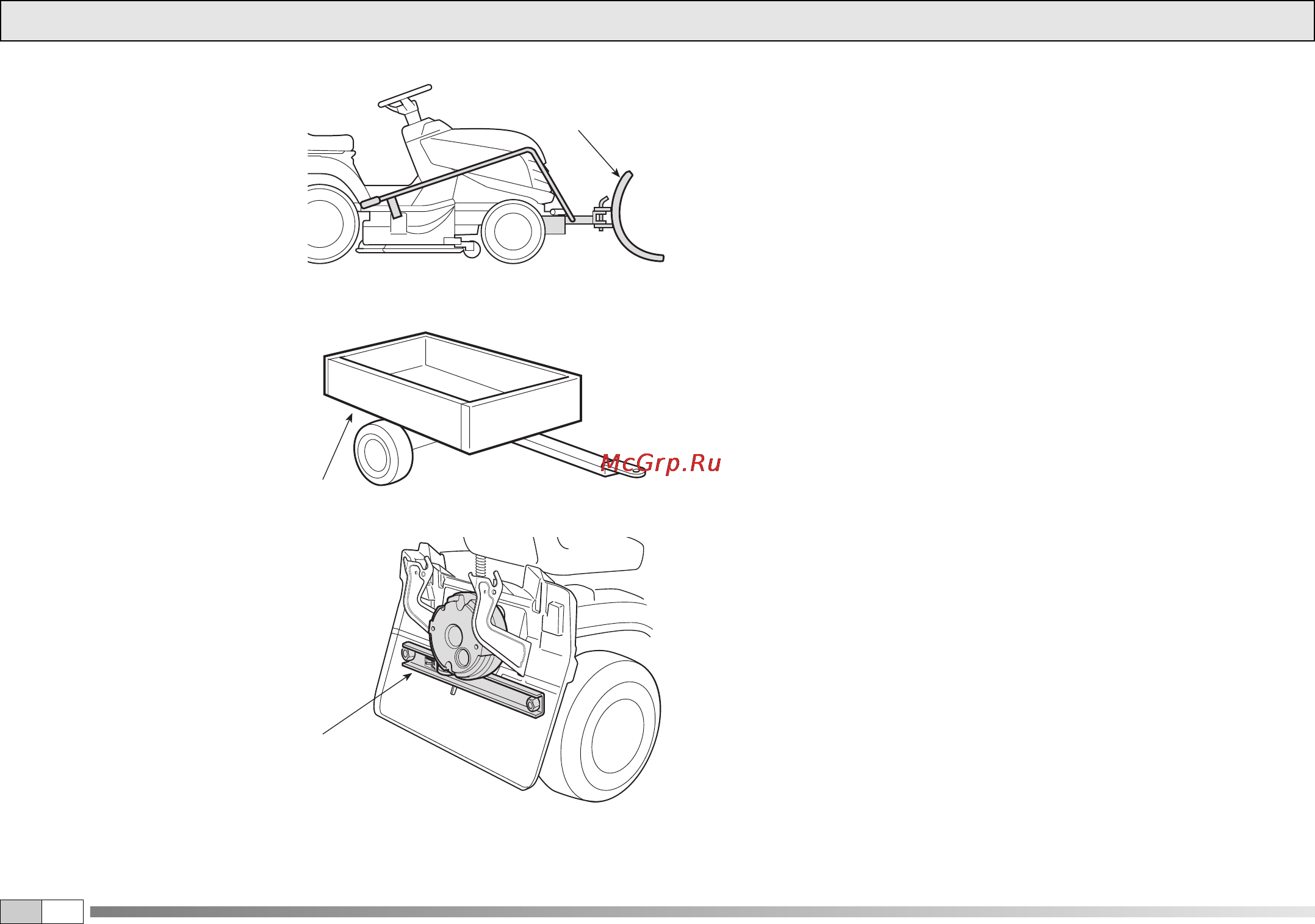 McGrp.Ru