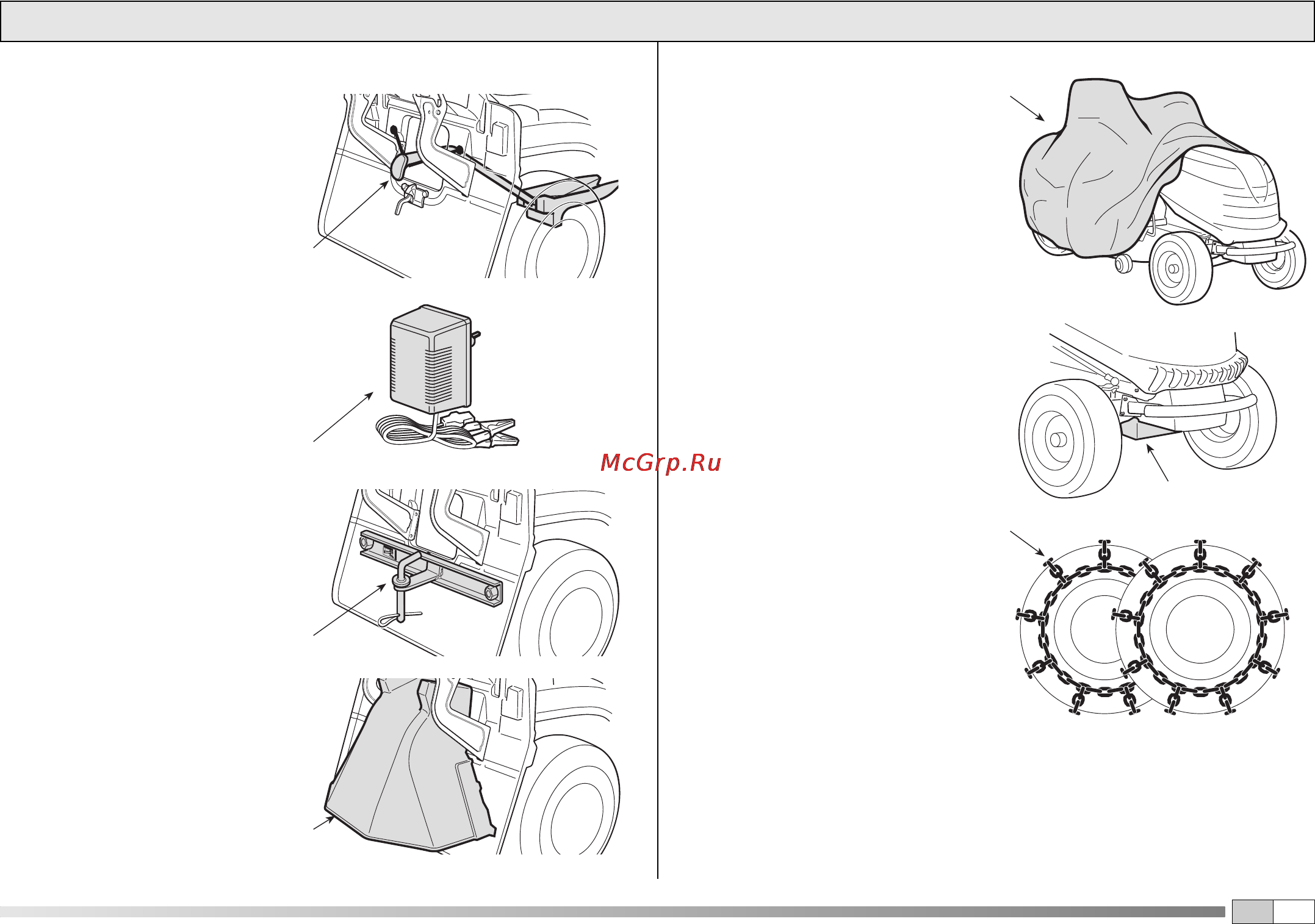 McGrp.Ru