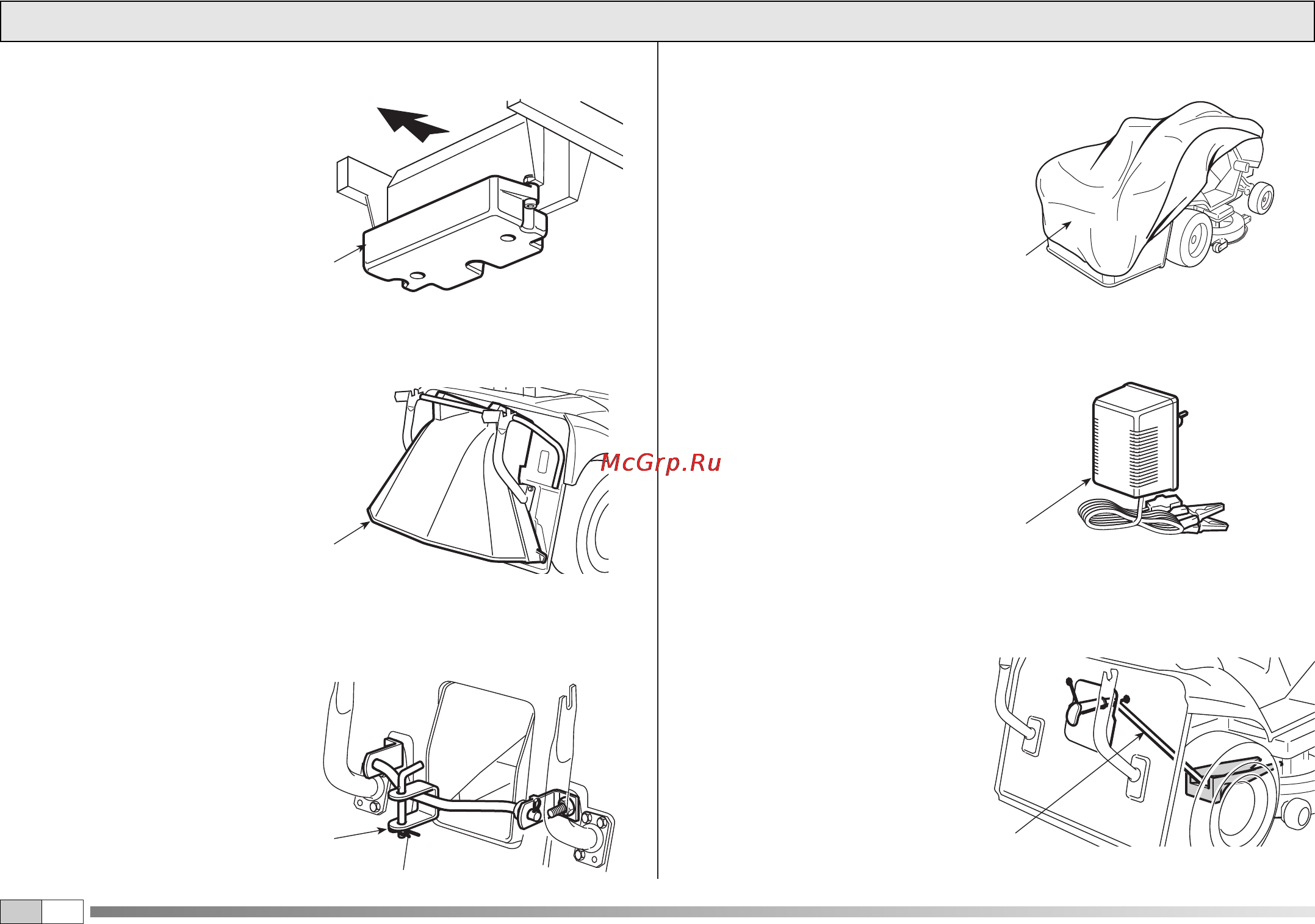 McGrp.Ru