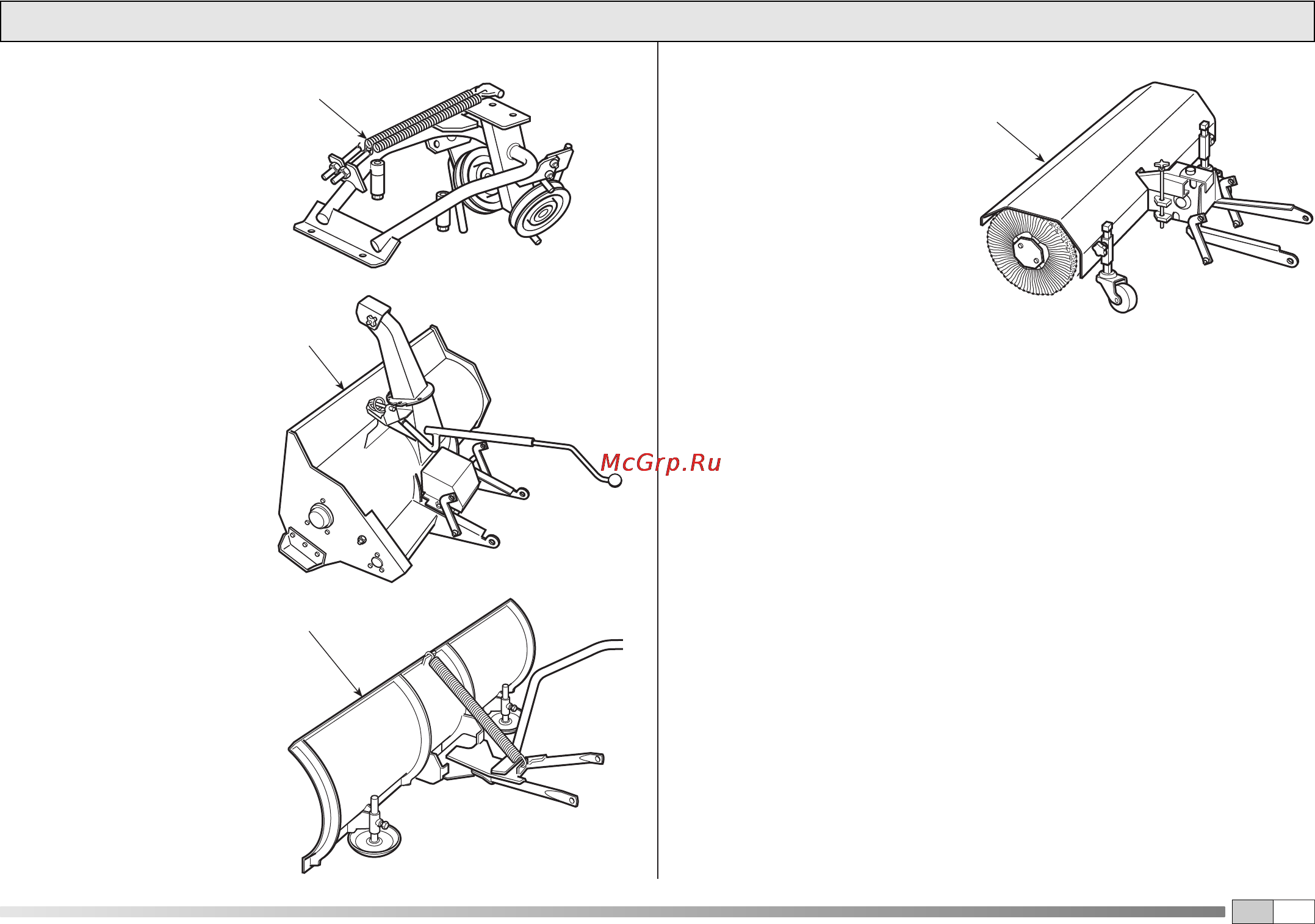 McGrp.Ru