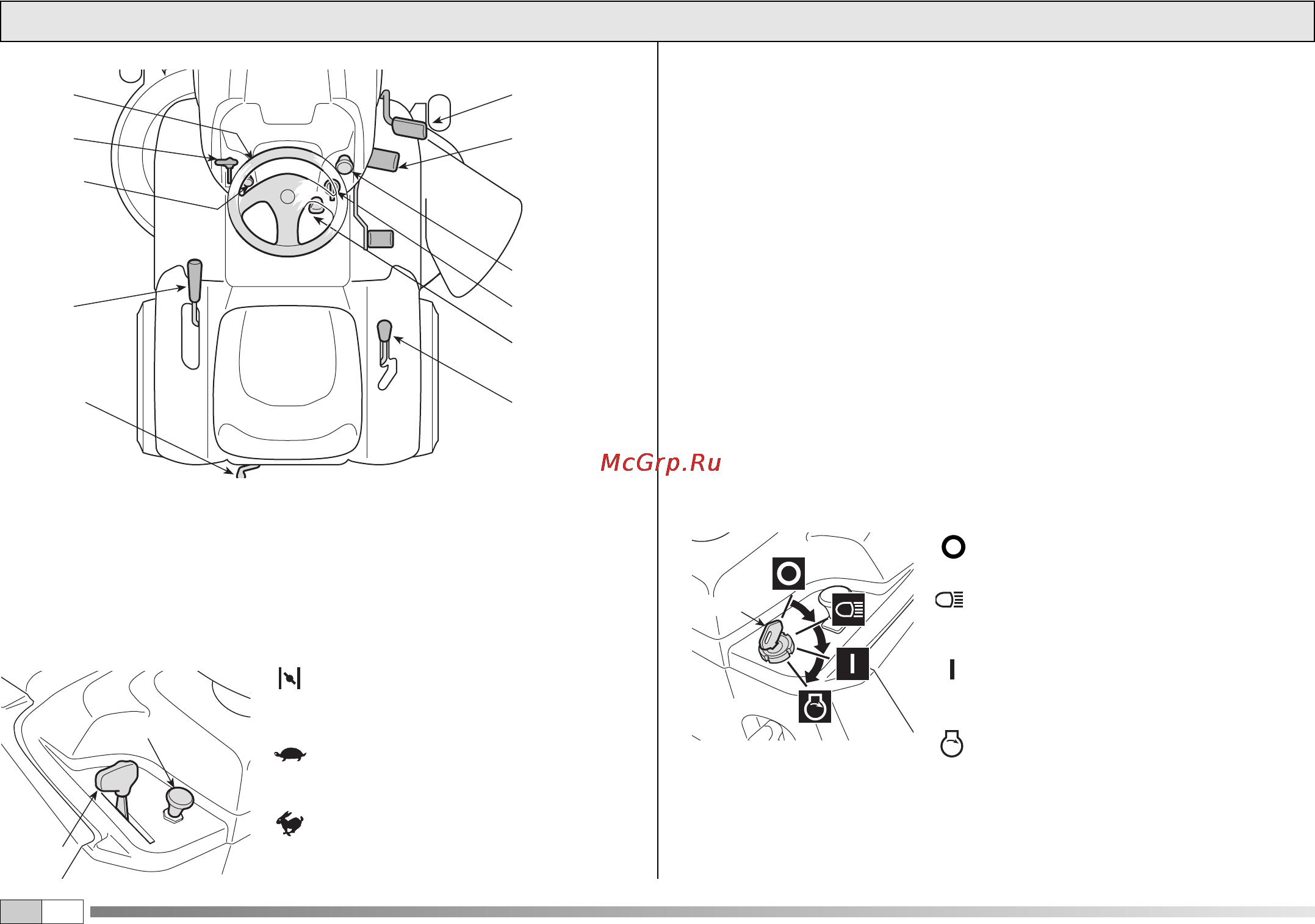 McGrp.Ru