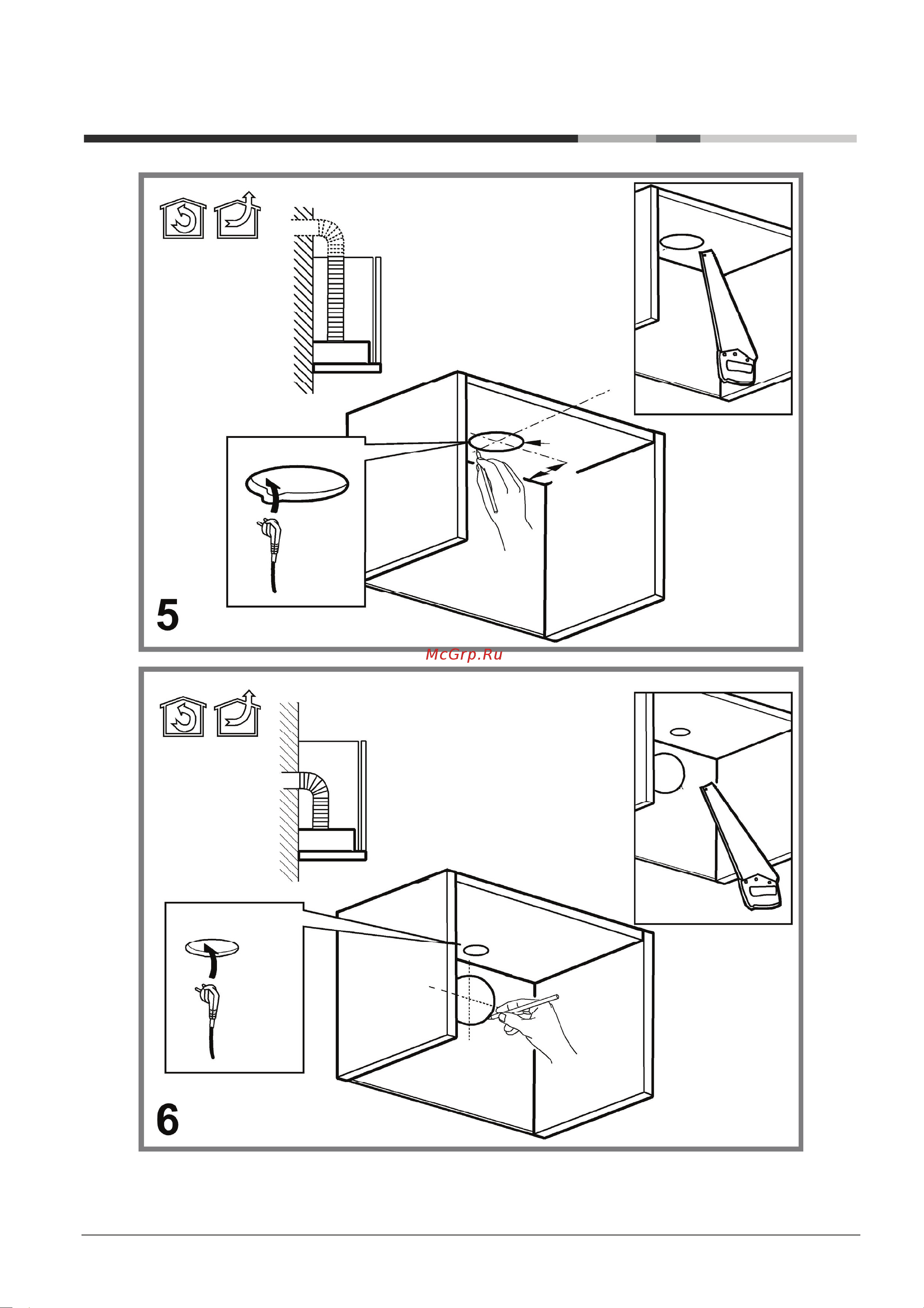 5

McGrp.Ru

6