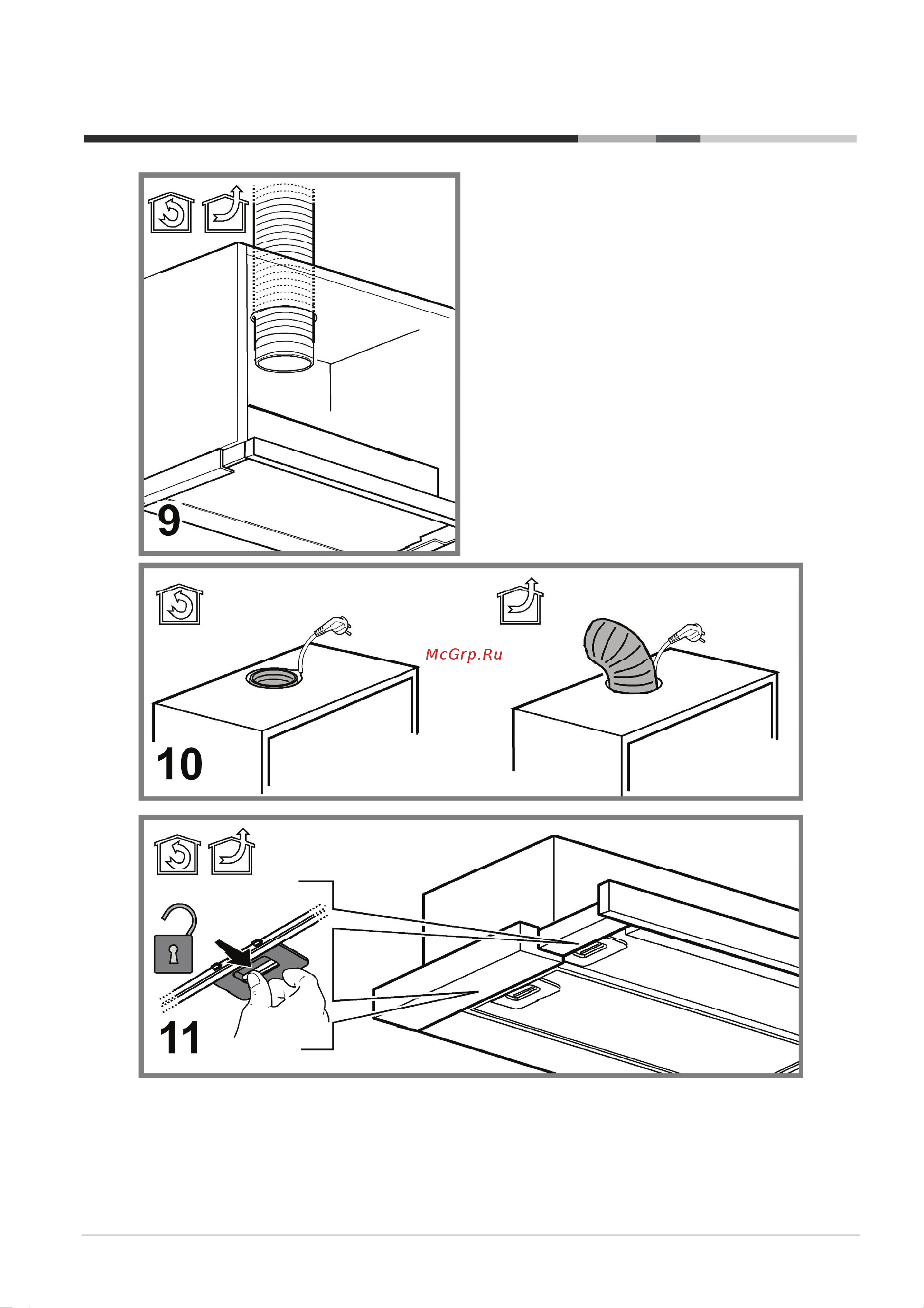 9

McGrp.Ru

10

11