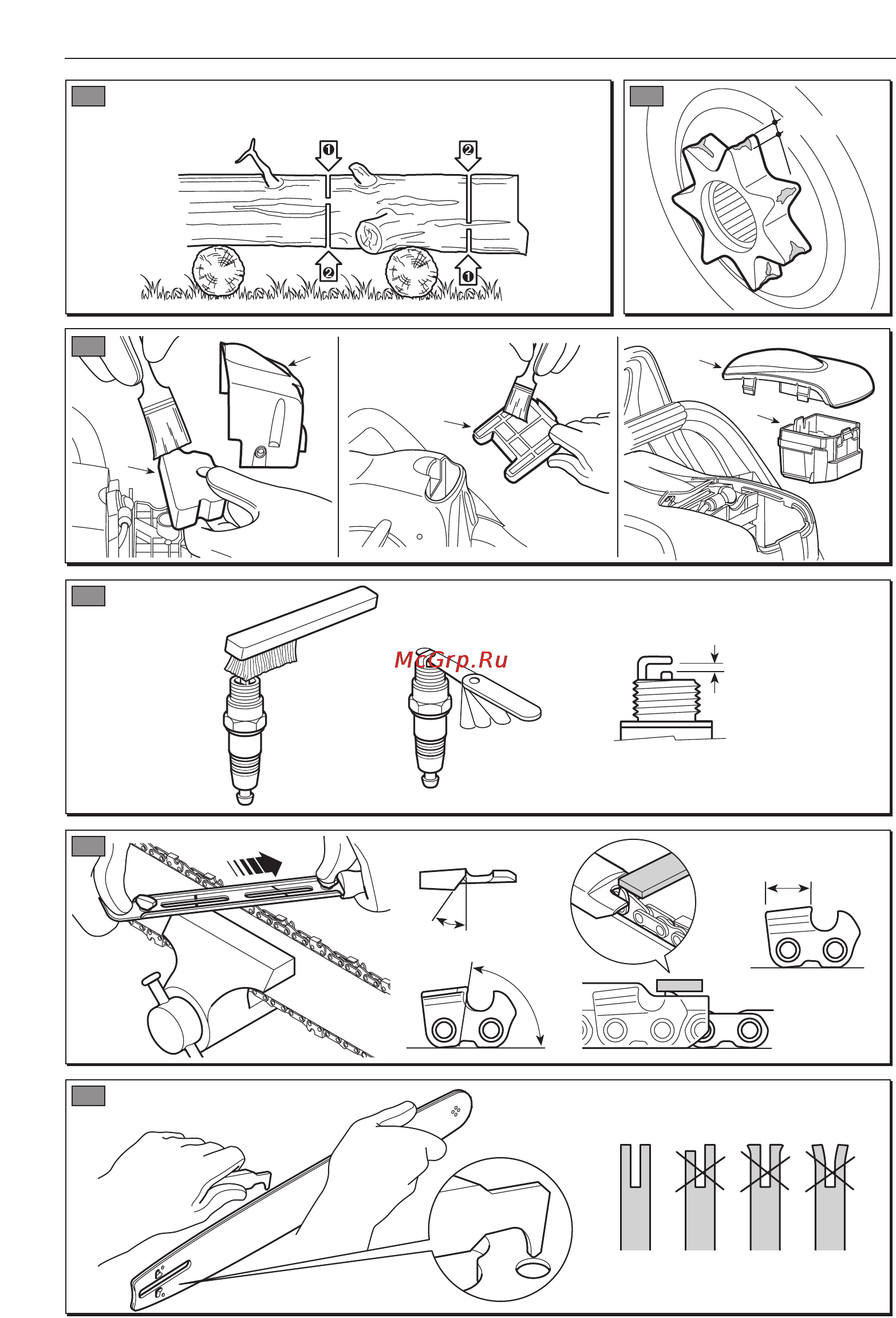 1
2
2
1

McGrp.Ru