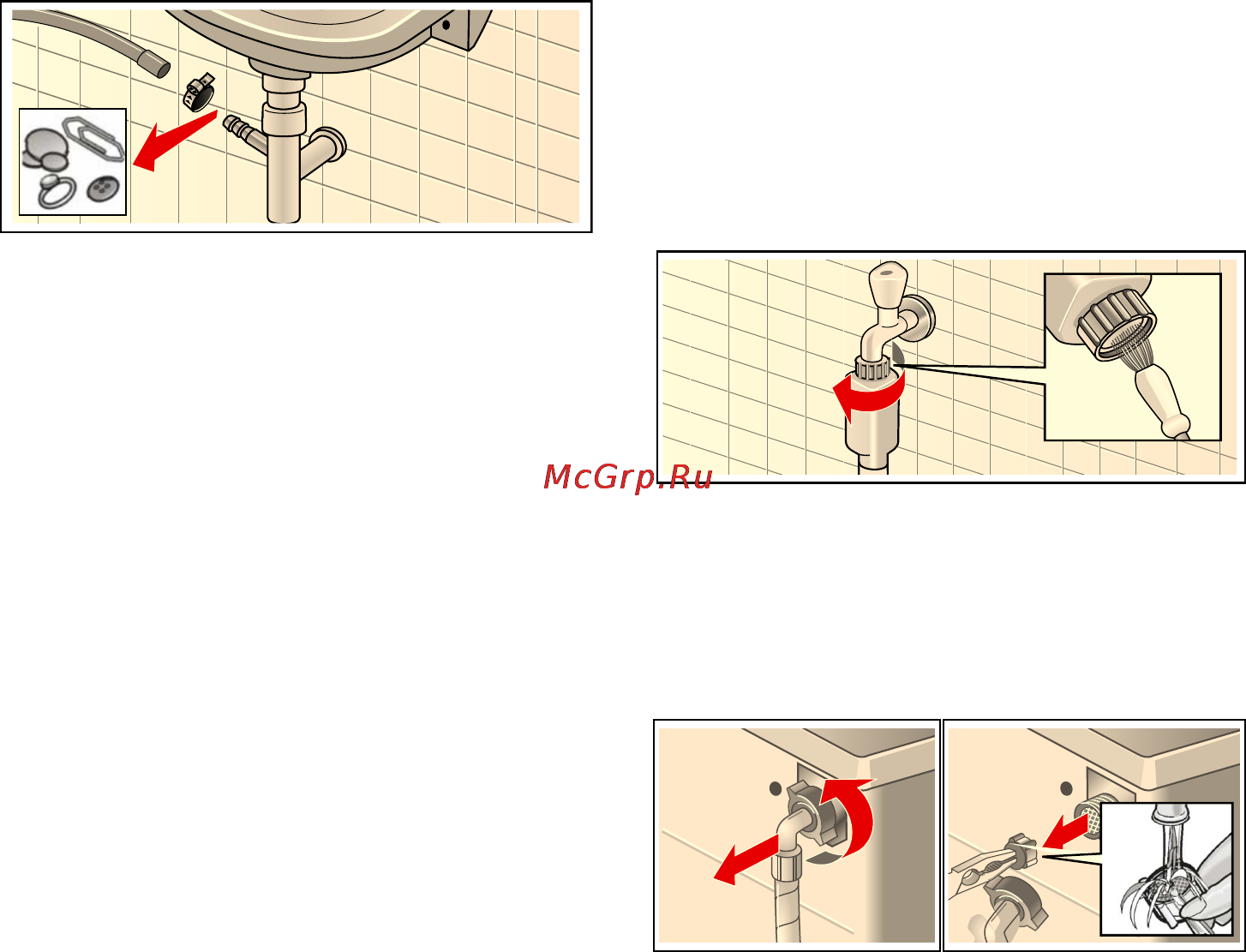 McGrp.Ru