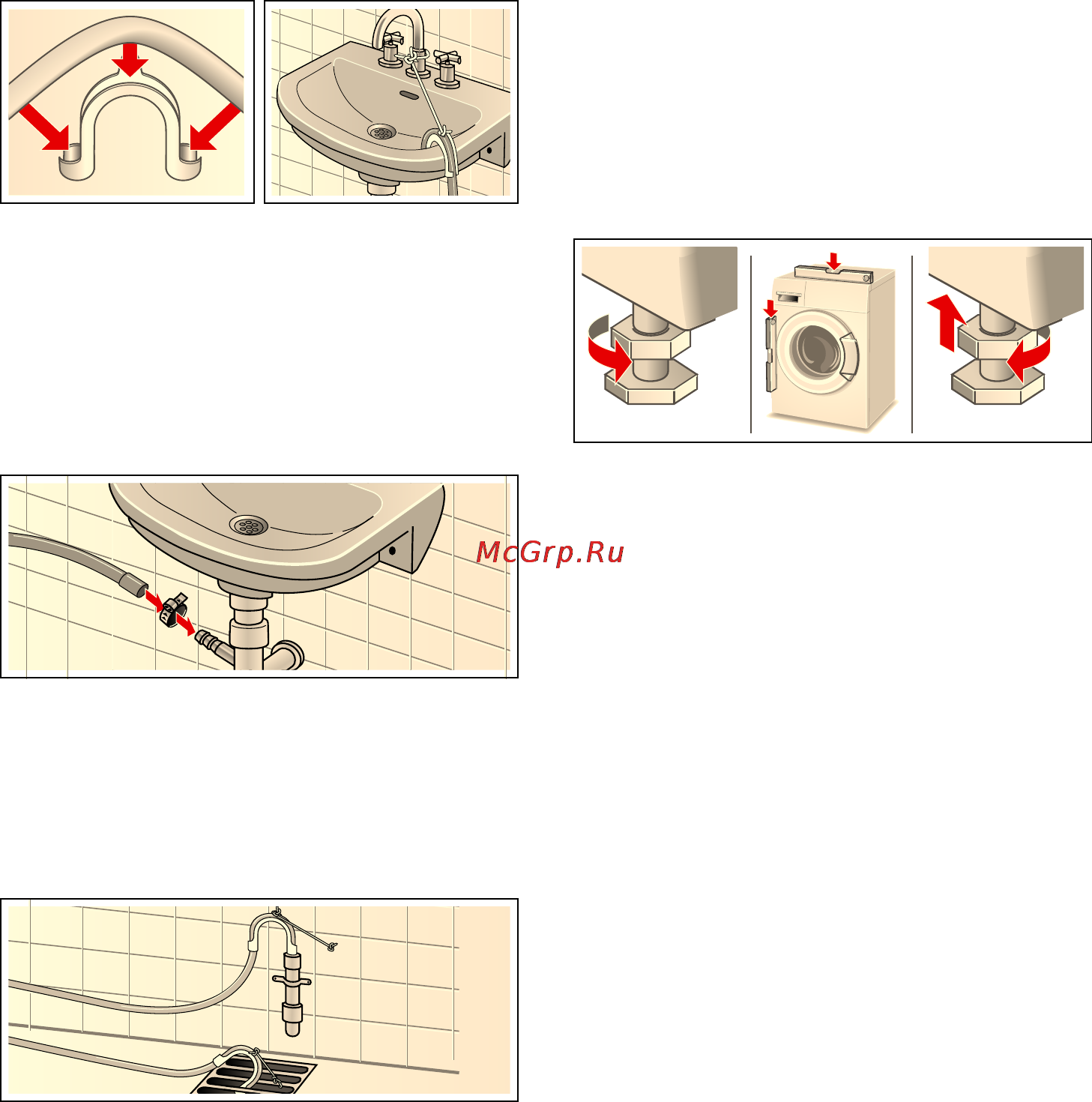 McGrp.Ru