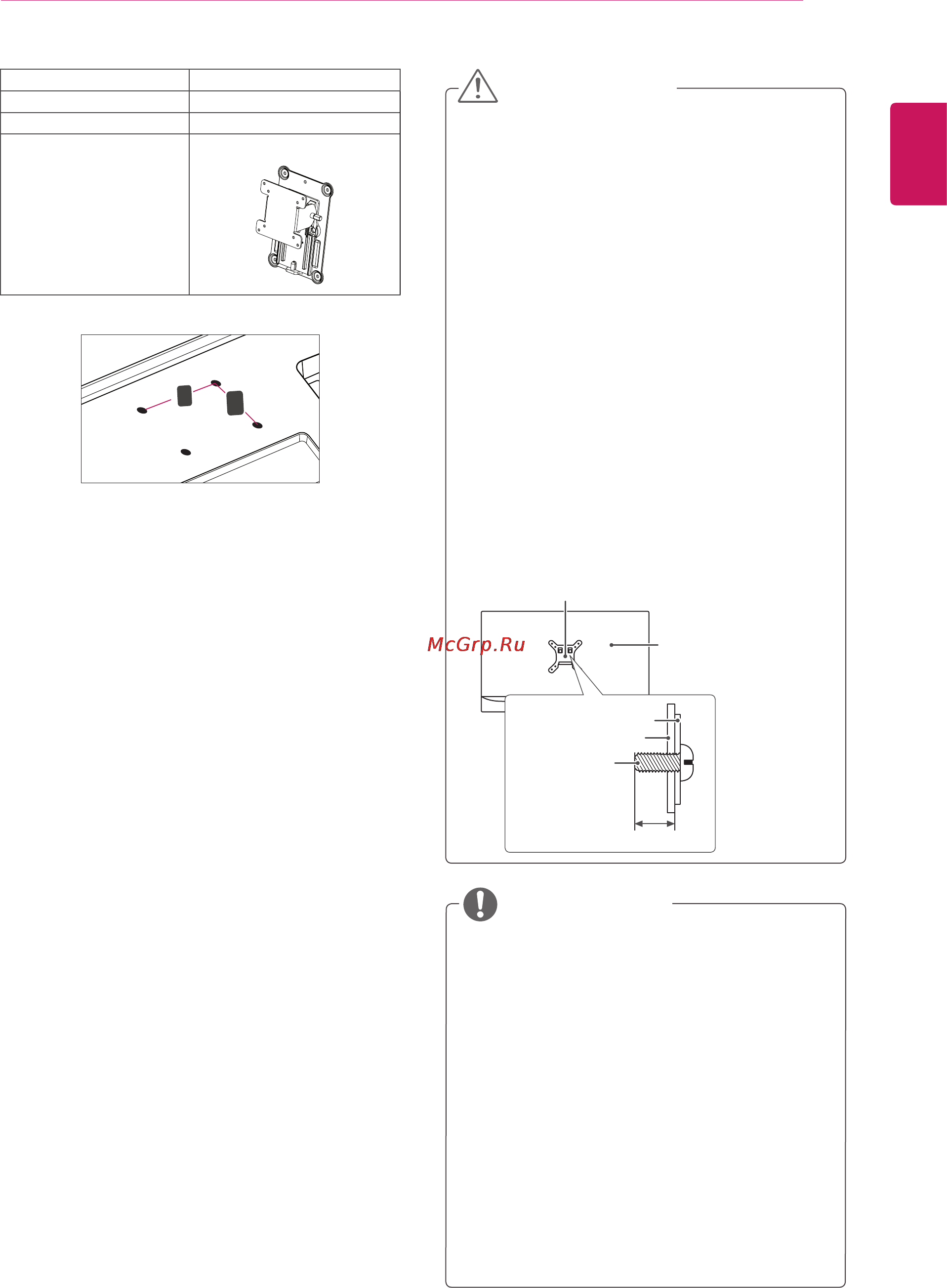 McGrp.Ru