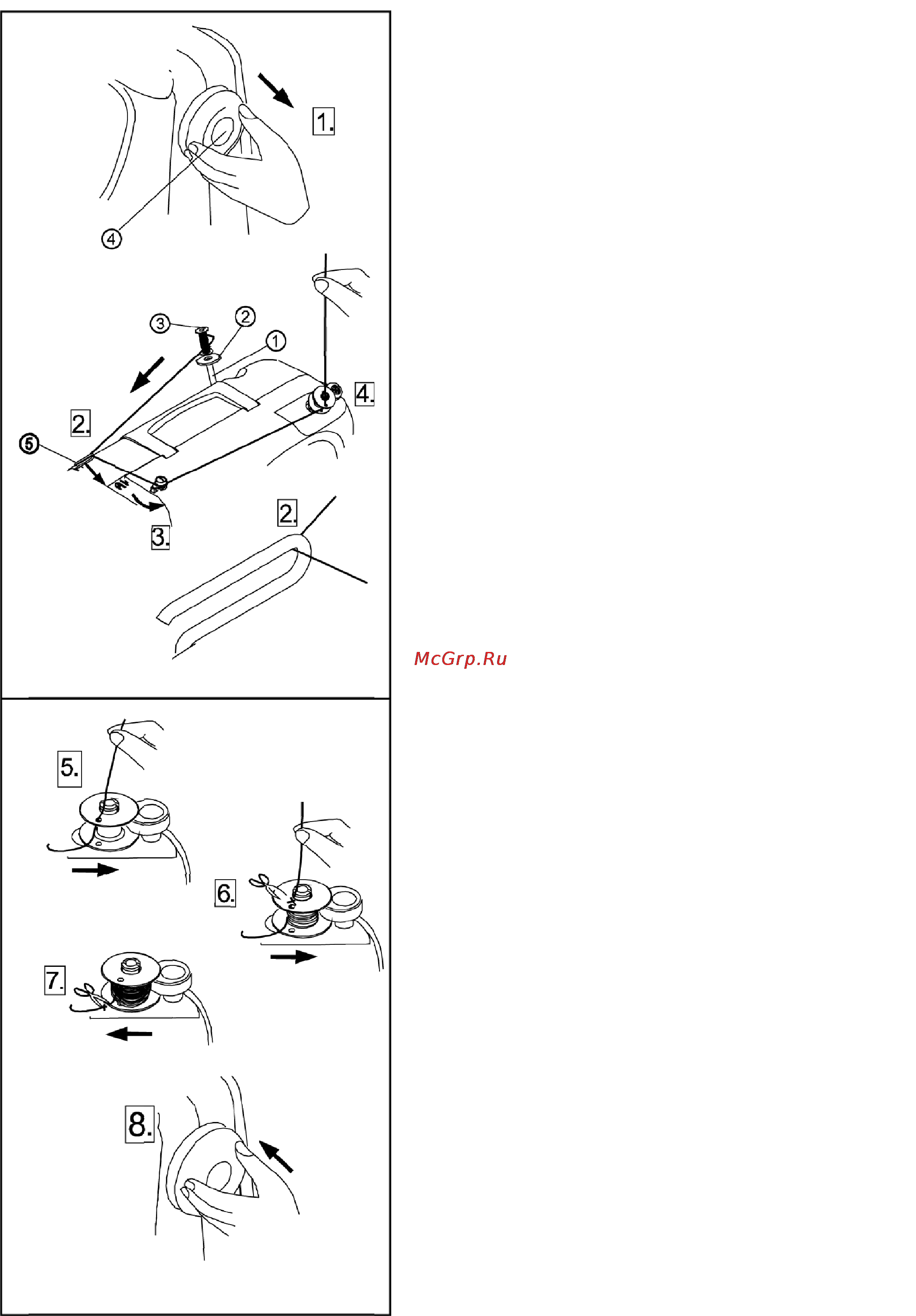 1.
4
3
2
1
4.
2.
5
3.
2.
McGrp.Ru
5.
6.
7.
8.