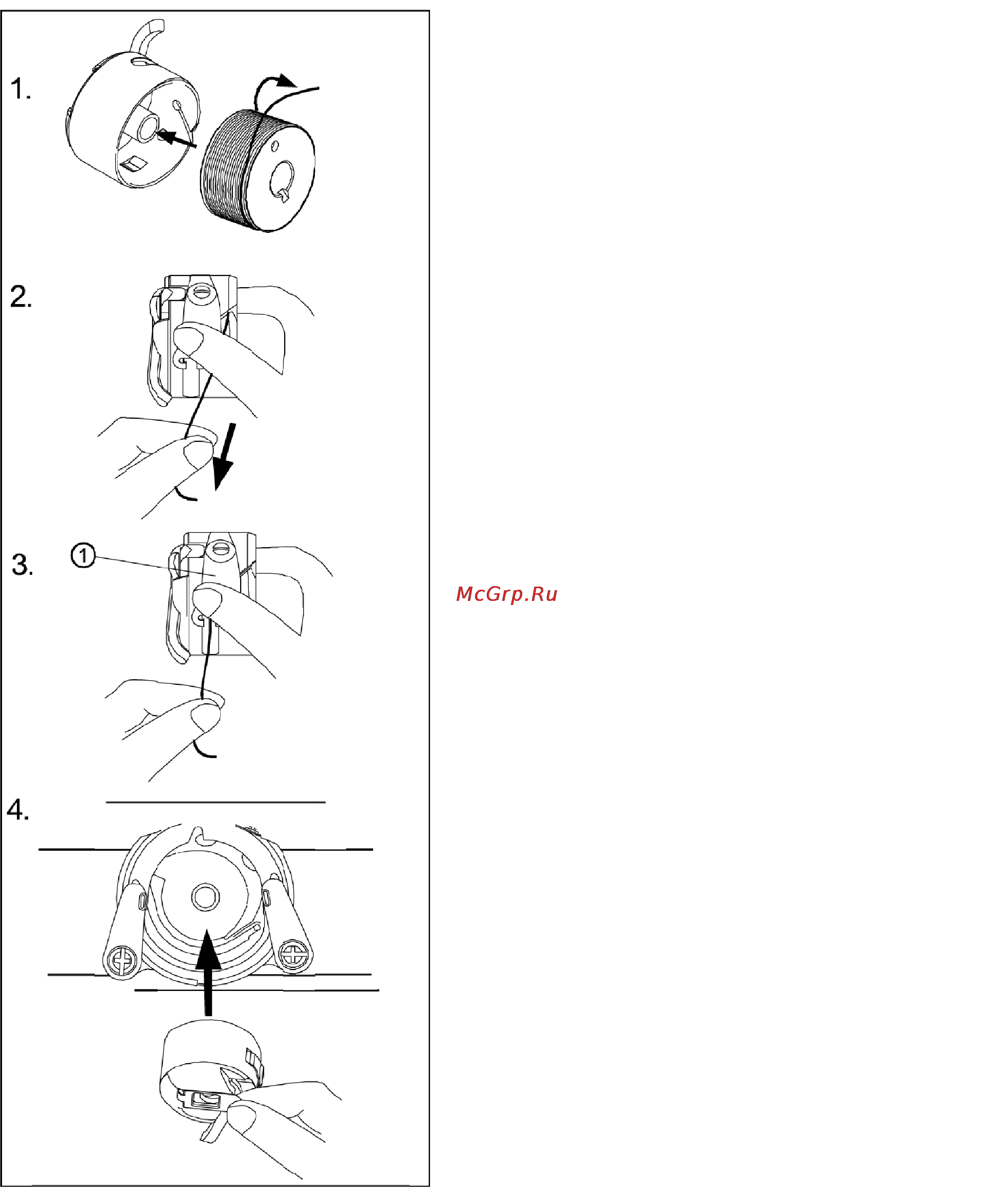 1.

2.

3.
①

4.

McGrp.Ru