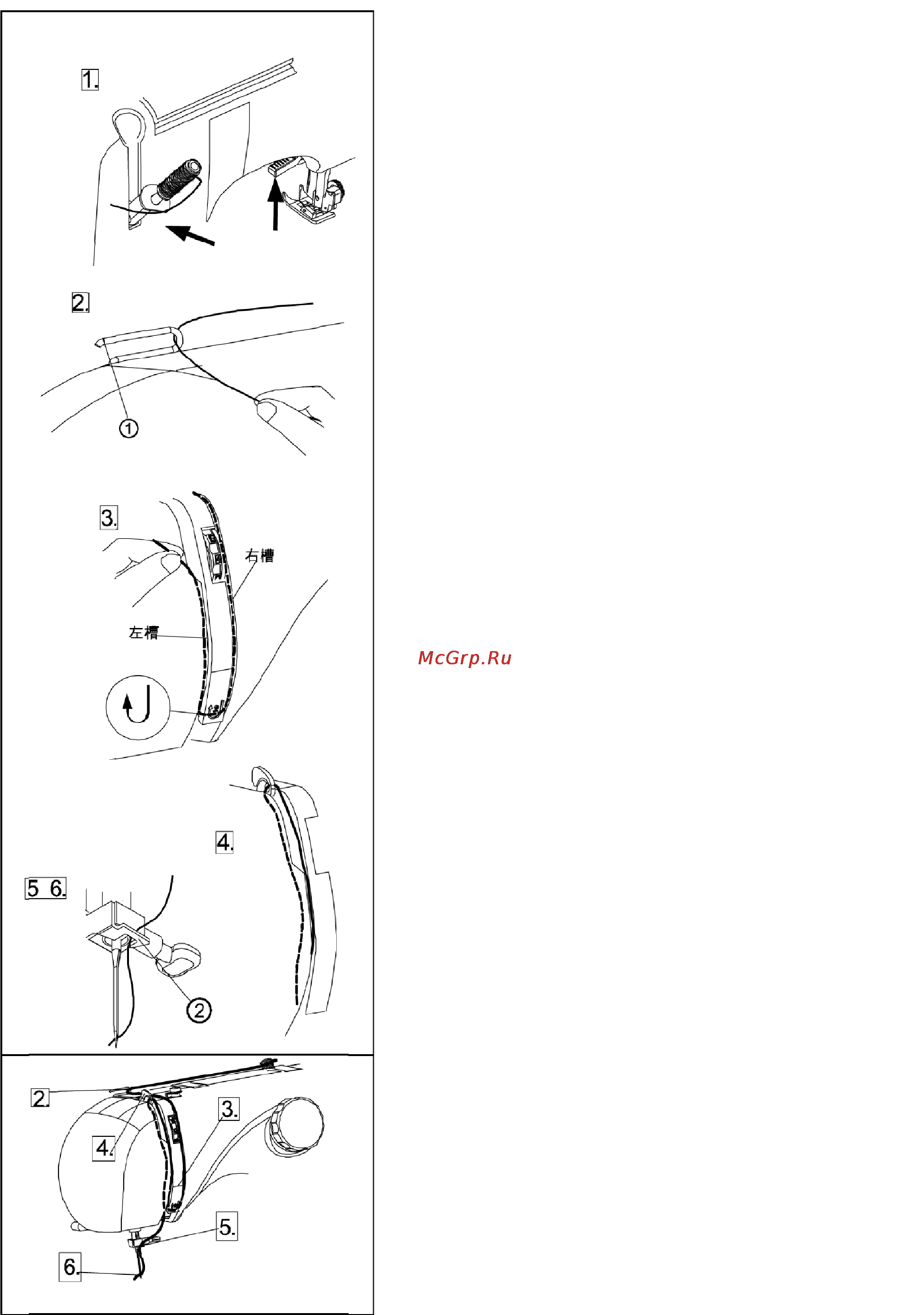 1.

2.

①

3.

右槽

左槽

McGrp.Ru

4.

5 6.

②

2.

3.

4.

5.

6.