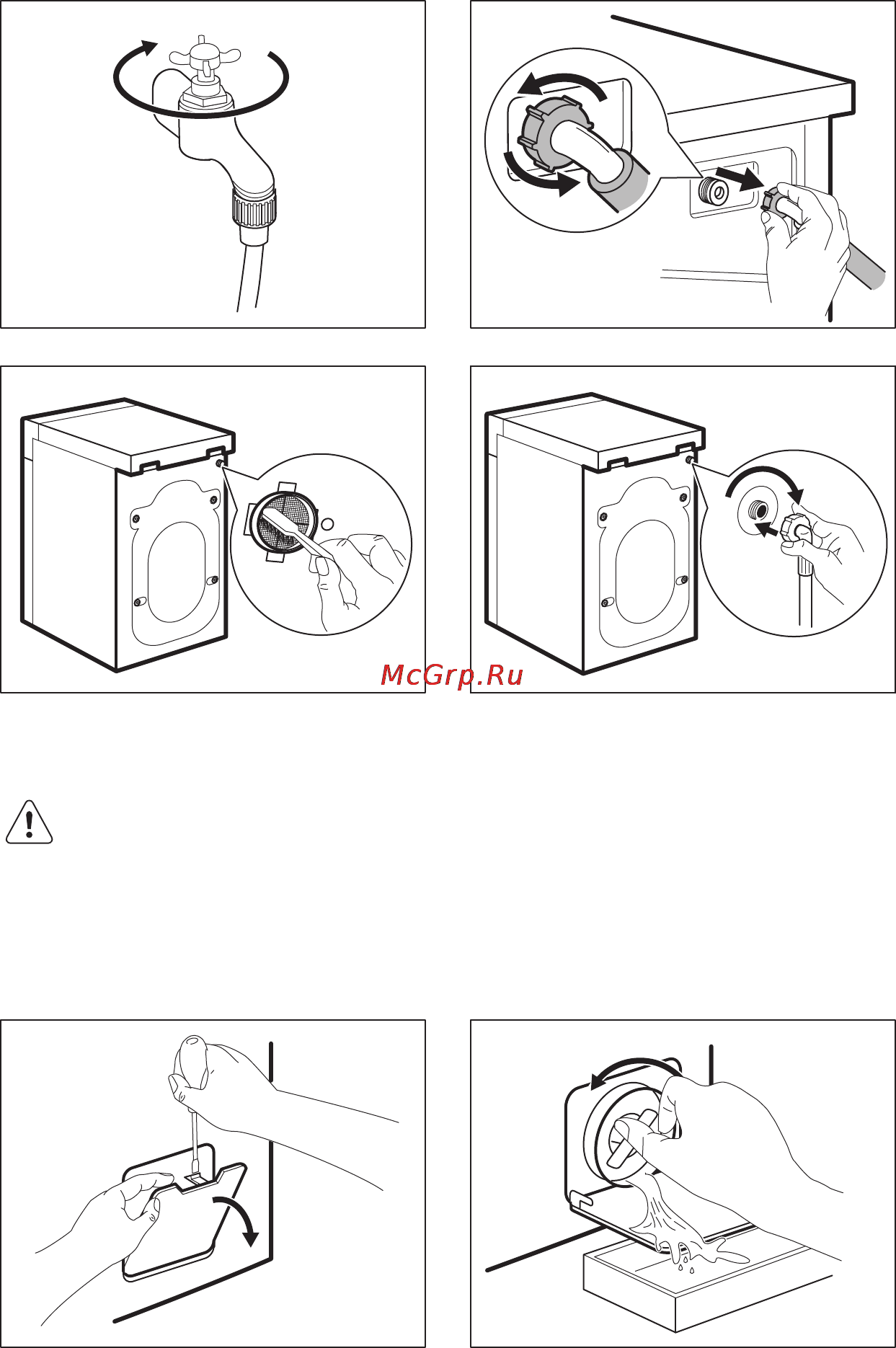 McGrp.Ru