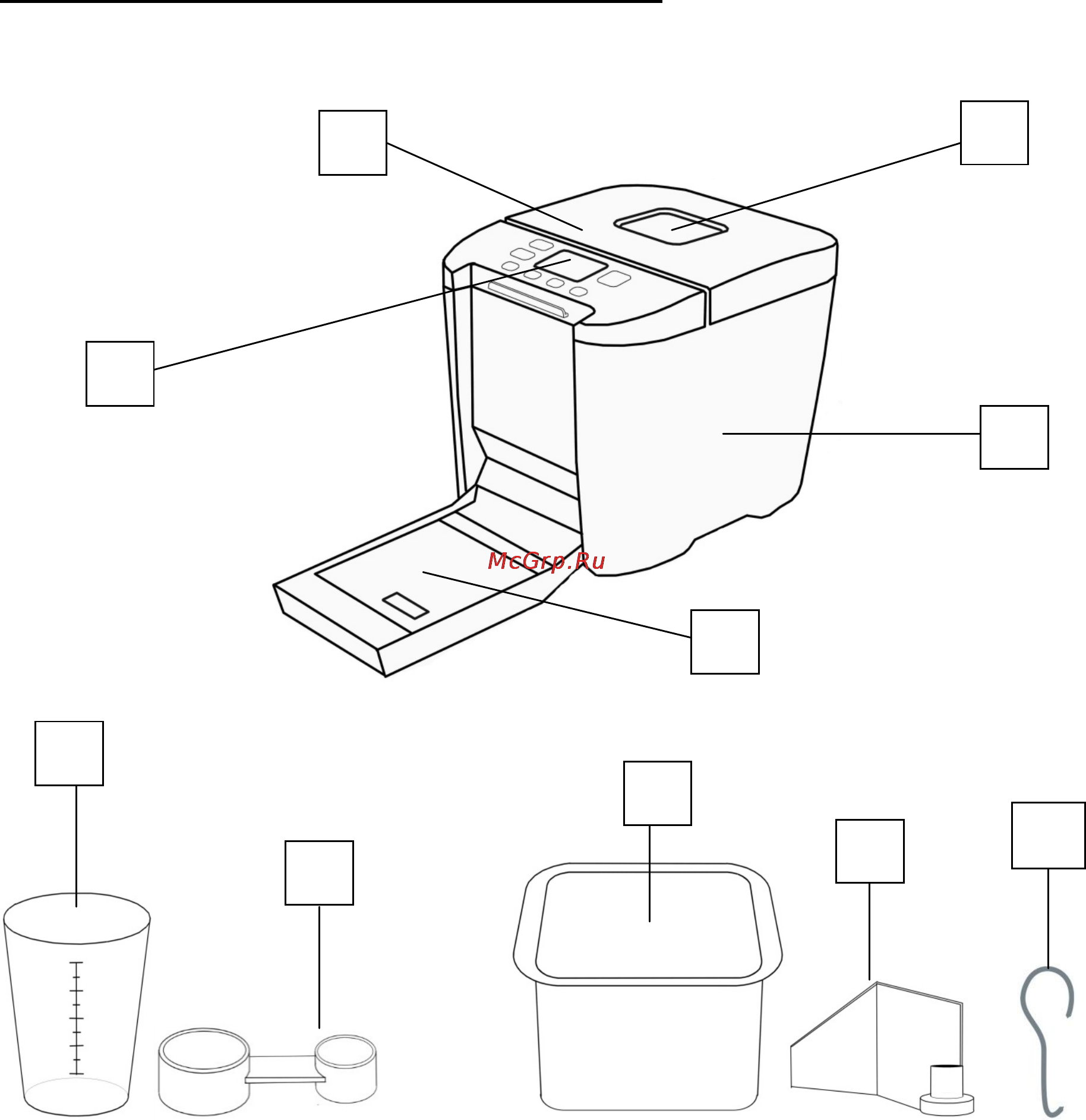 McGrp.Ru