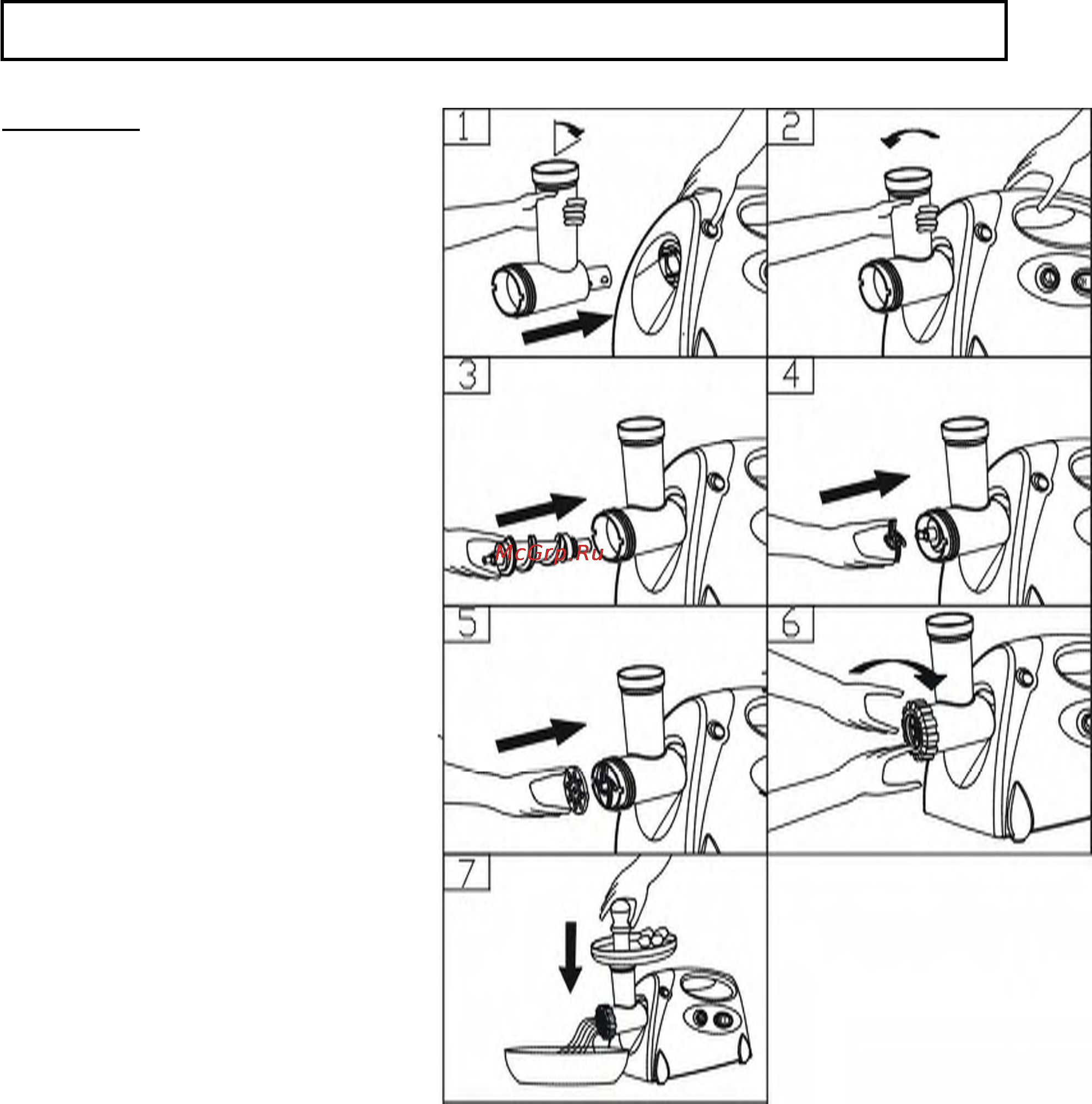 1

2

3

4

McGrp.Ru

5

6

7