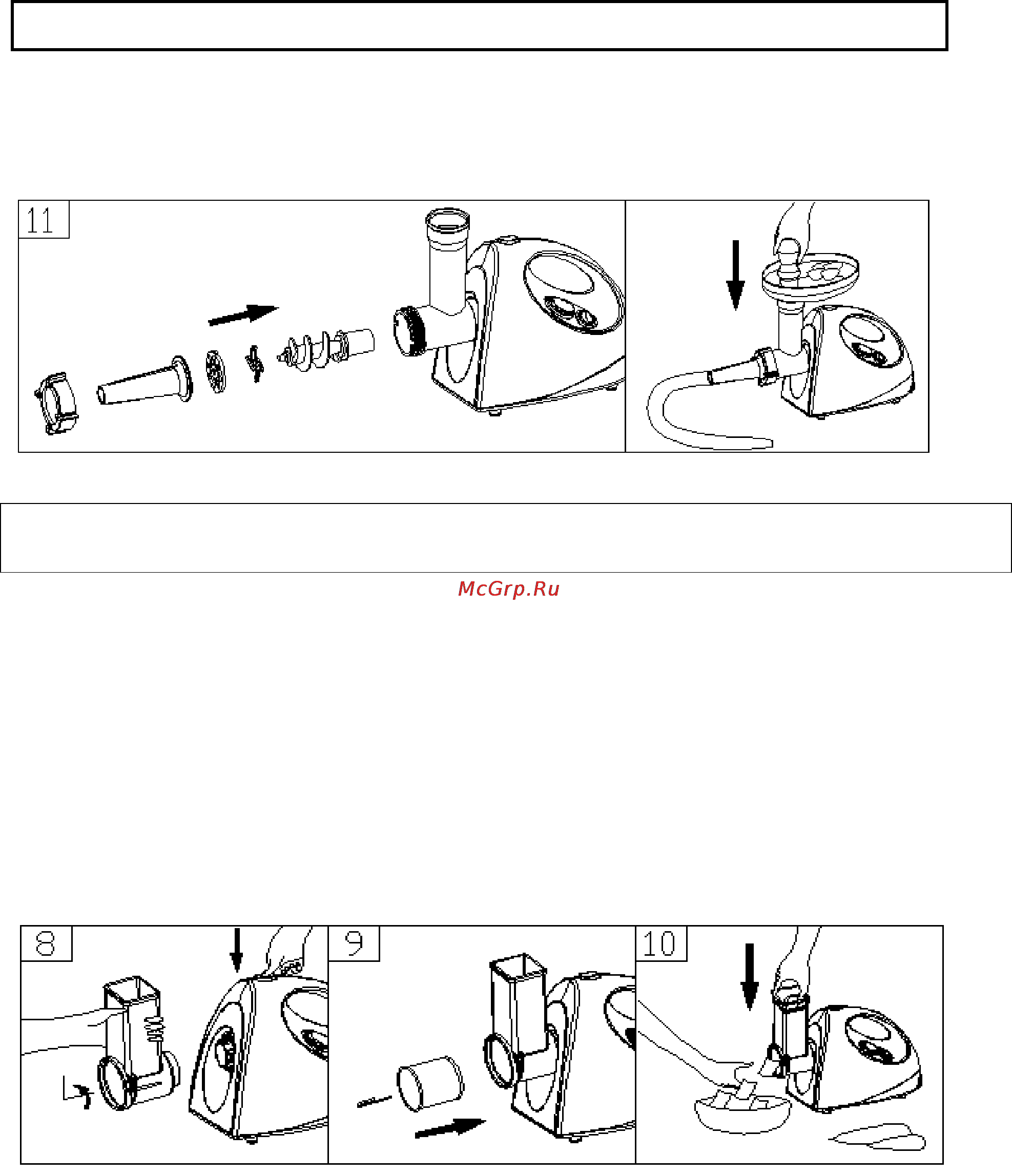 11

McGrp.Ru

8

9

10