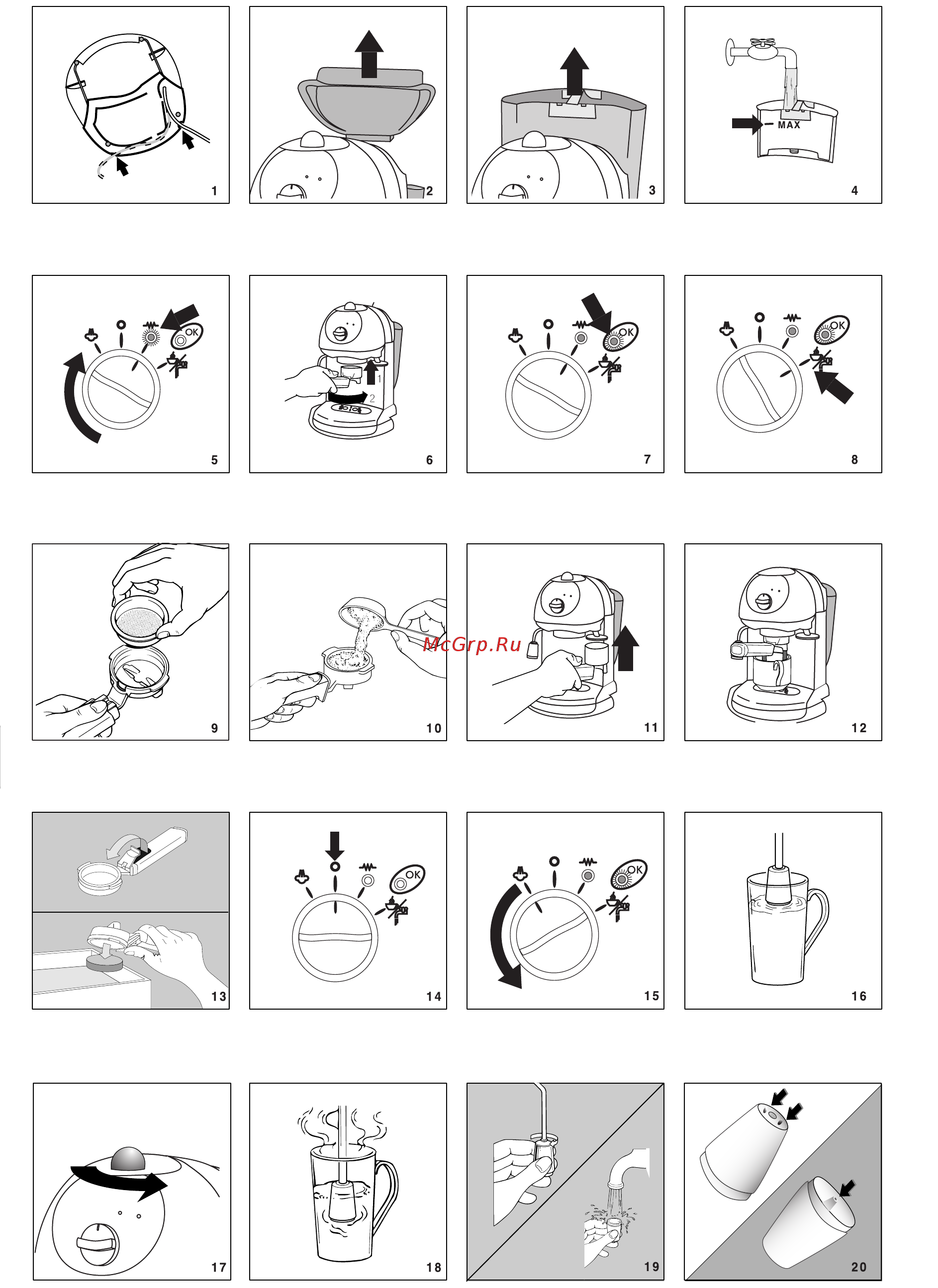 1

2

3

MAX

4

OK

5

1

2

6

OK

7

OK

8

9

10

McGrp.Ru

11

12

13

OK

14

OK

15

16

17

18

19

20