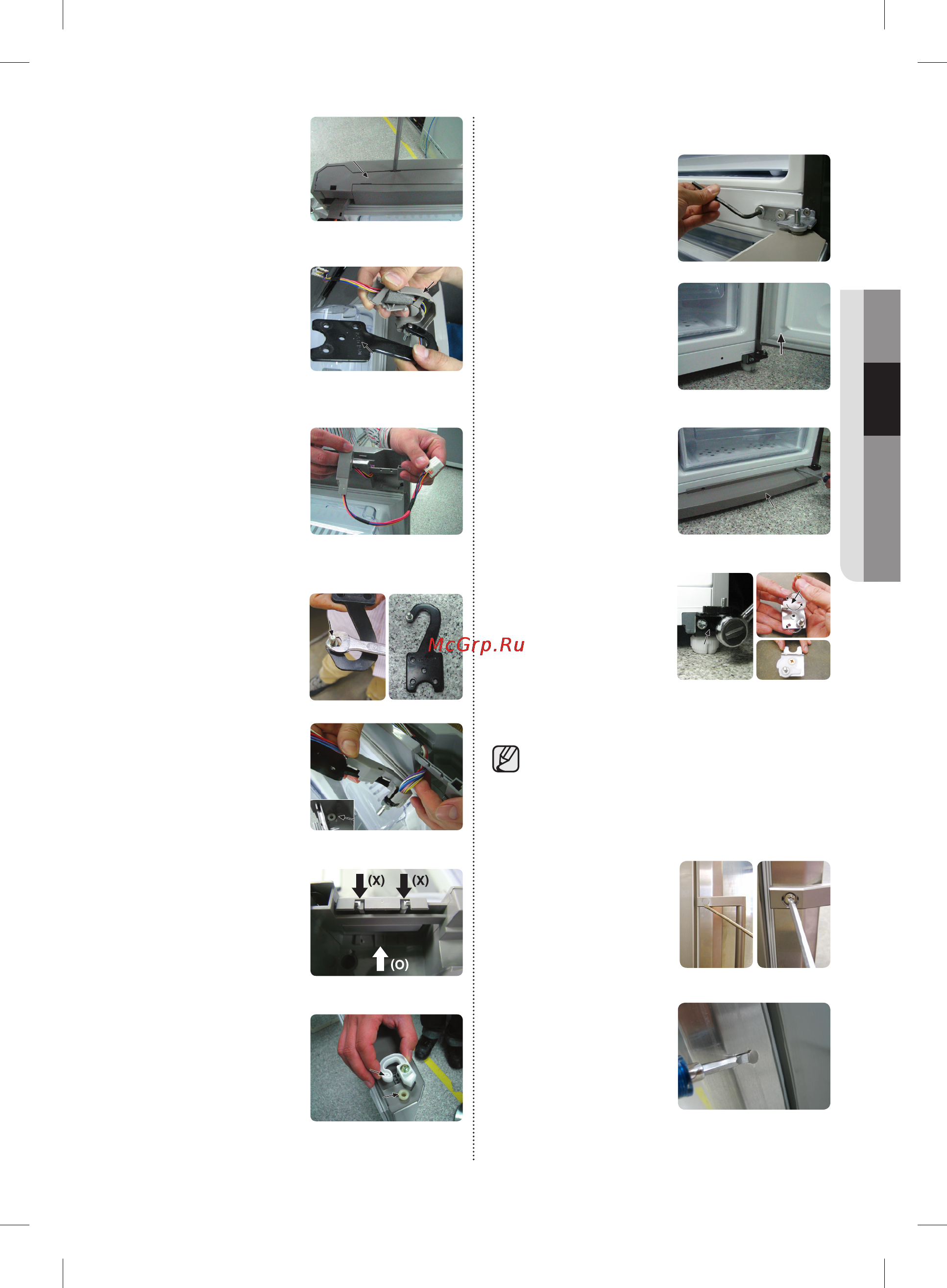 McGrp.Ru

(X) (X)

(O)