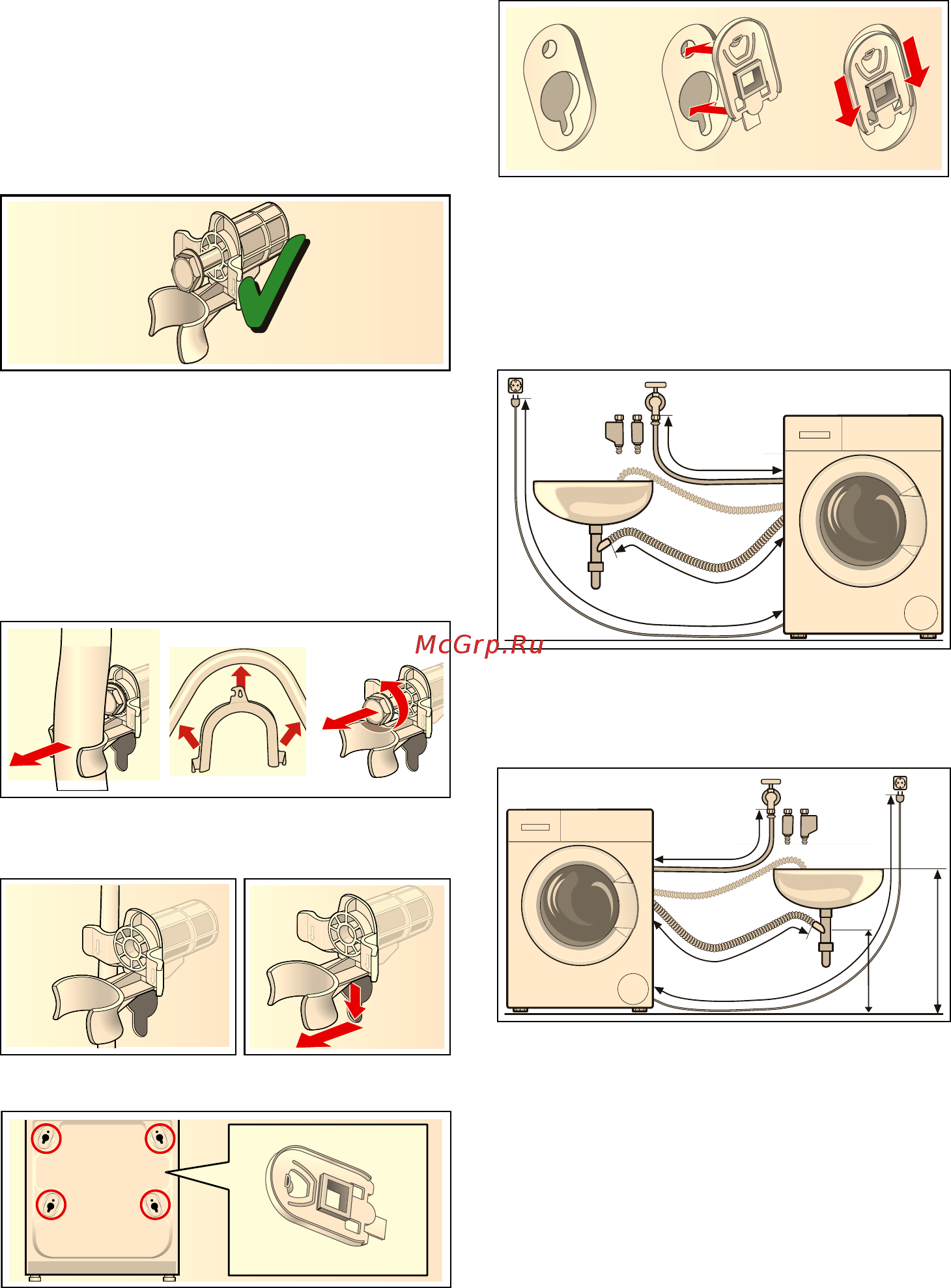 McGrp.Ru