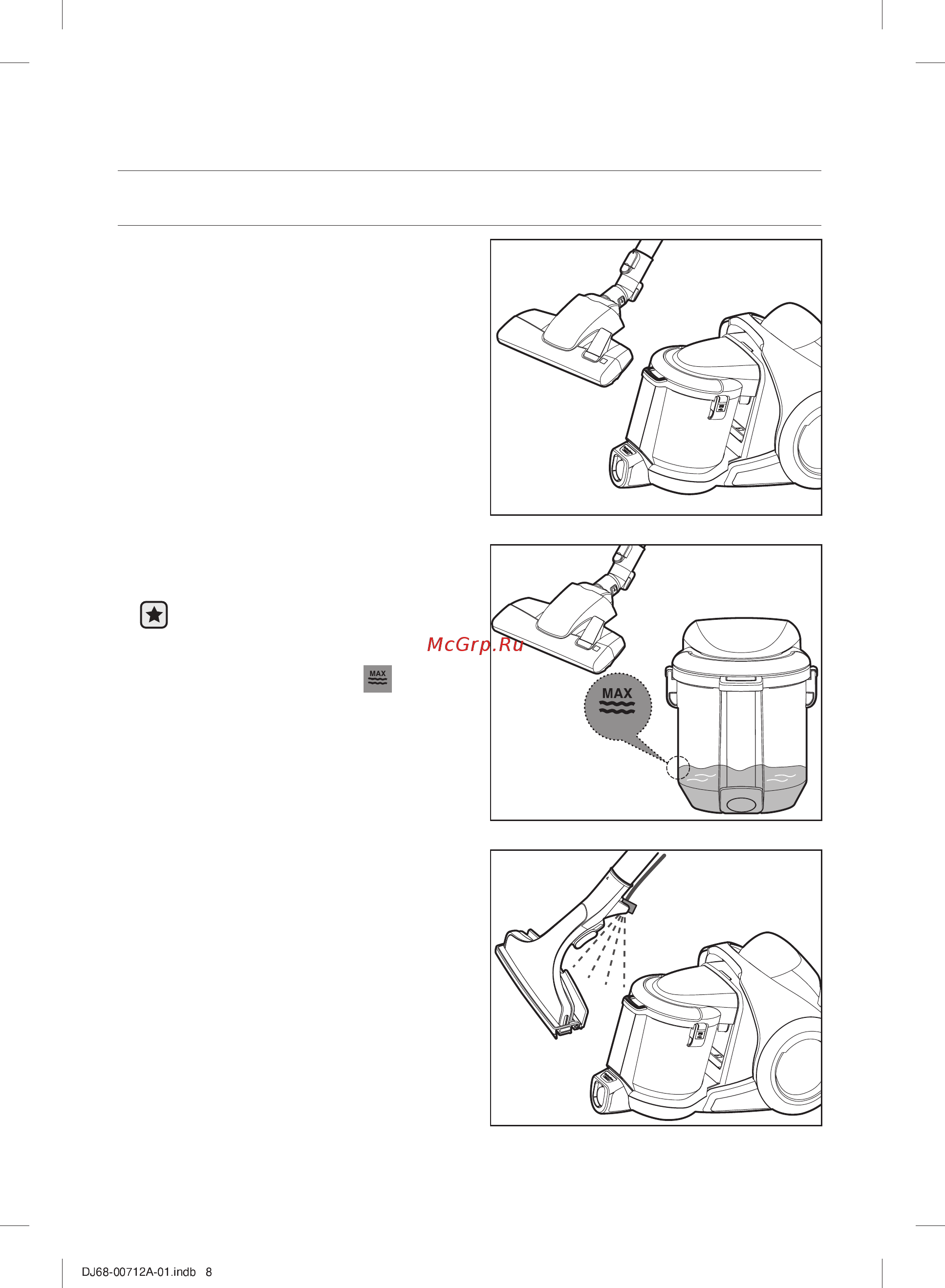 McGrp.Ru

MAX

MAX

DJ68-00712A-01.indb 8