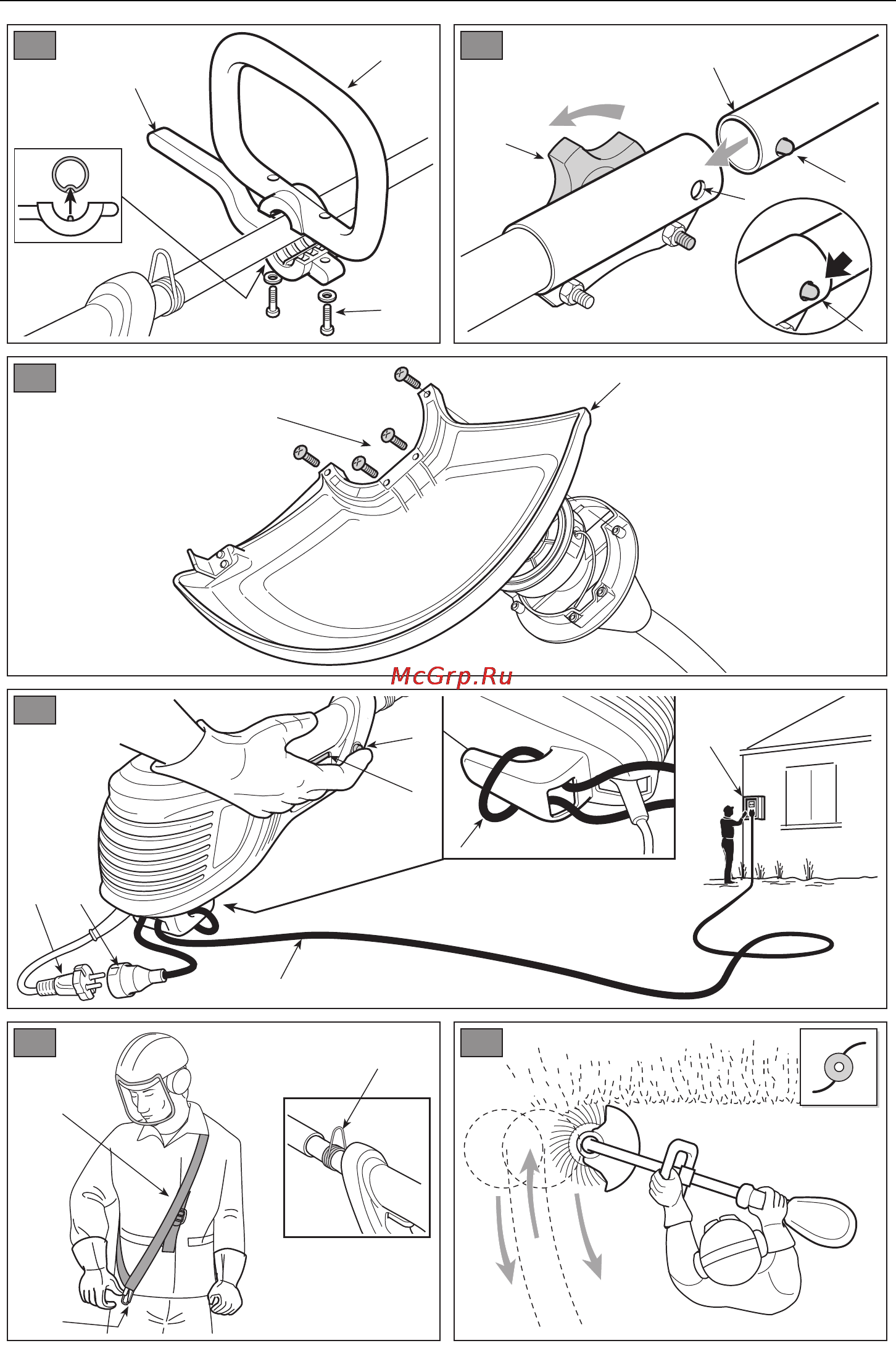 McGrp.Ru