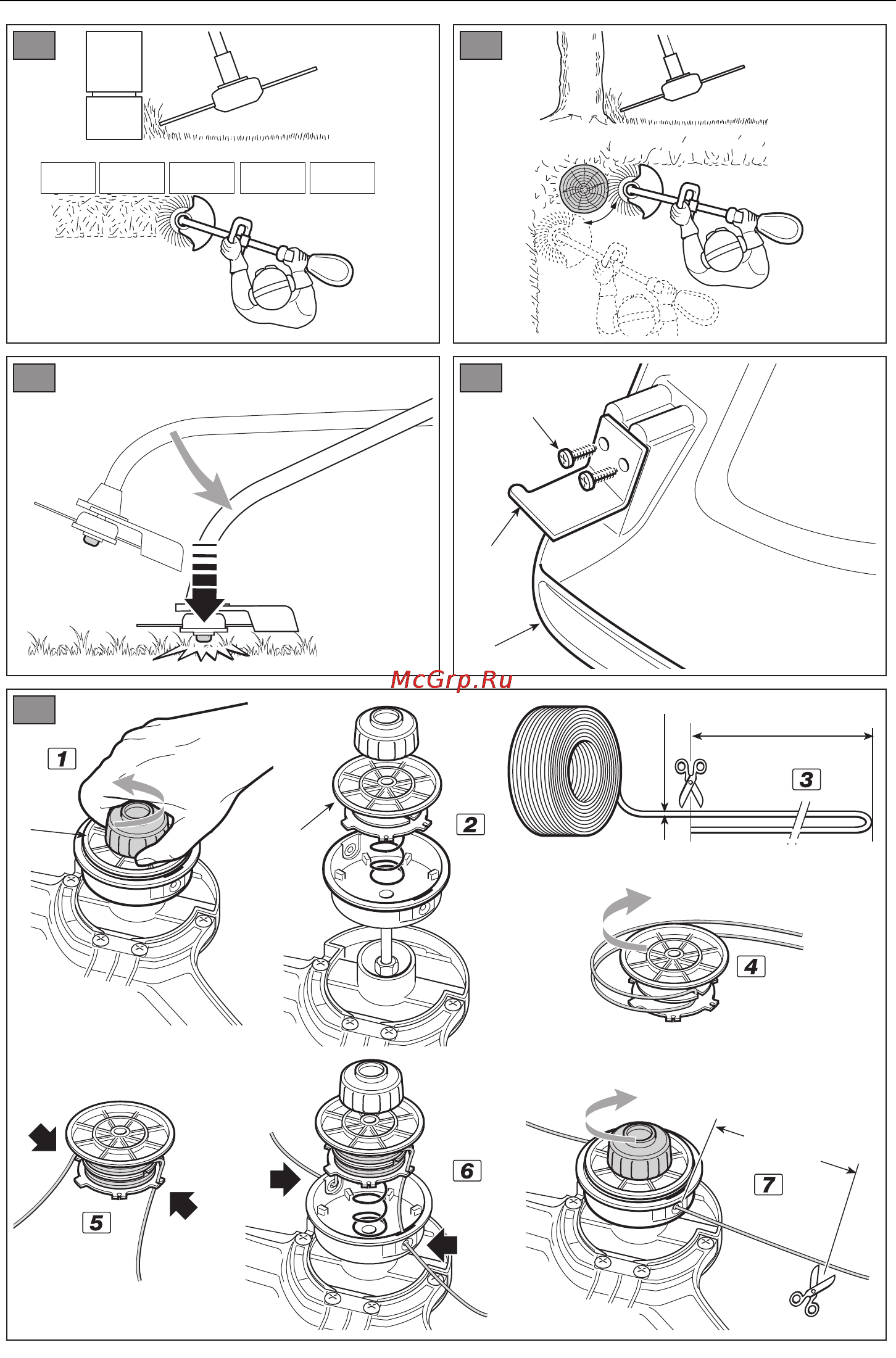 McGrp.Ru

1

2

3

4

5

6

7