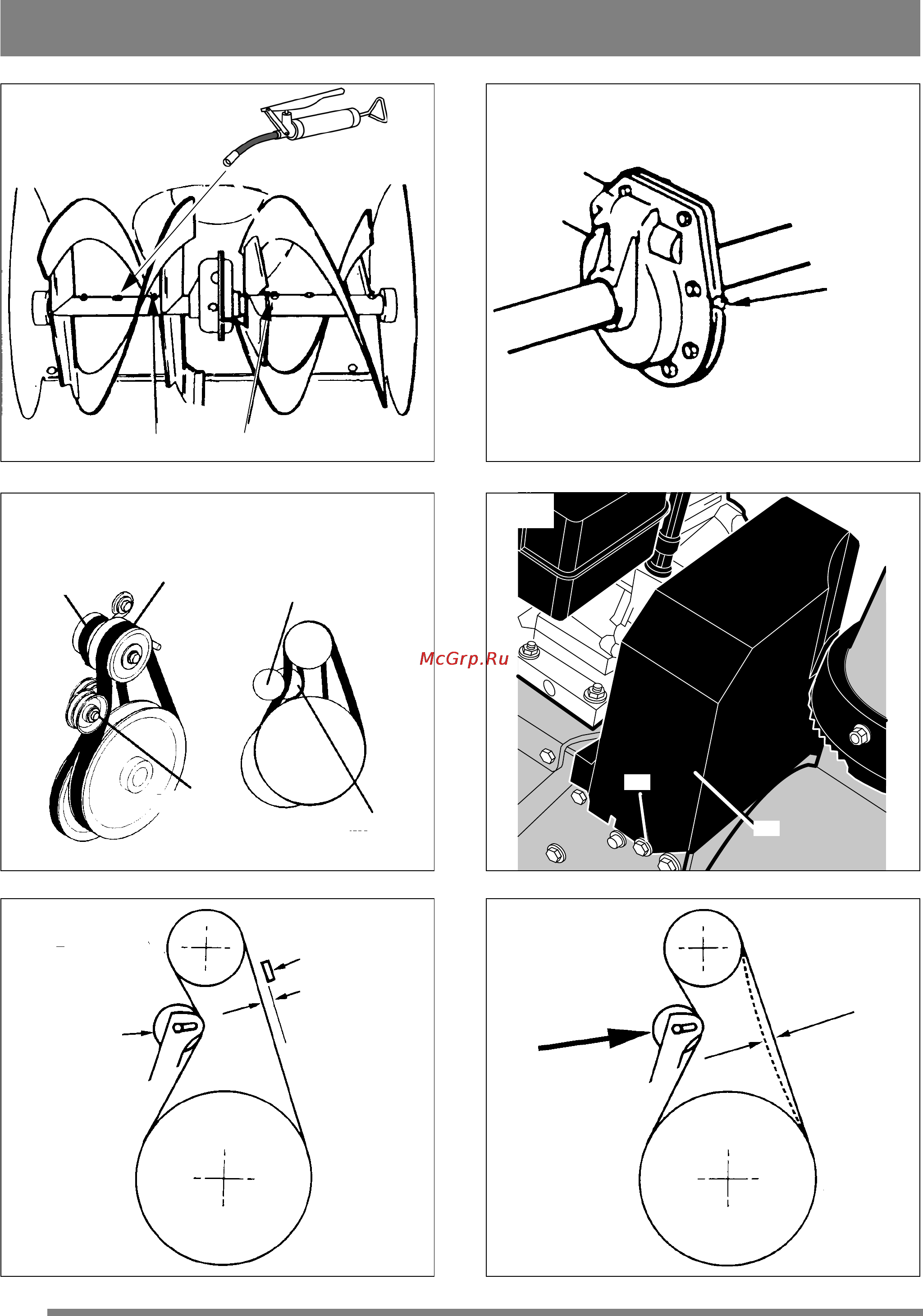 McGrp.Ru