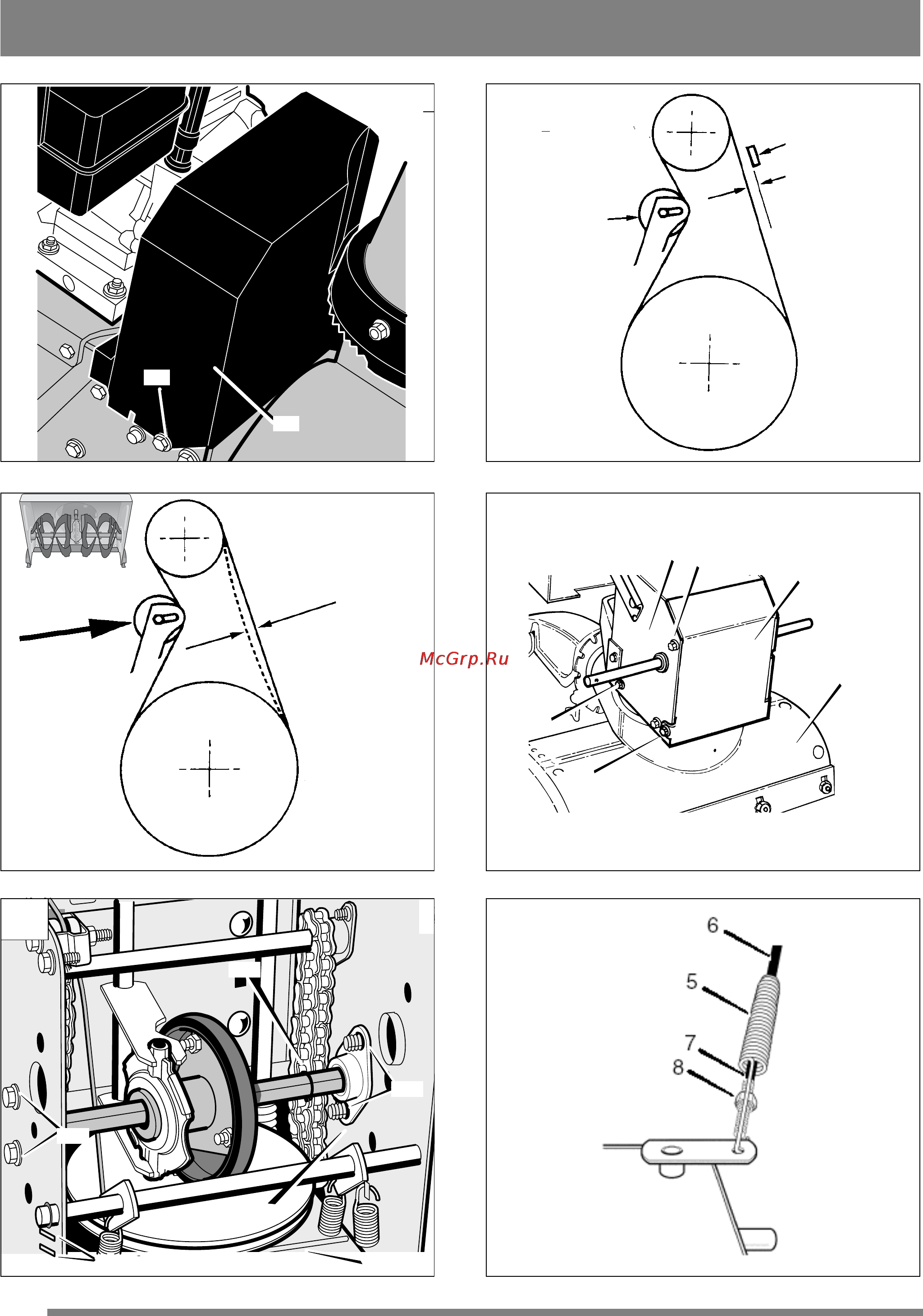 McGrp.Ru

6
5
7
8