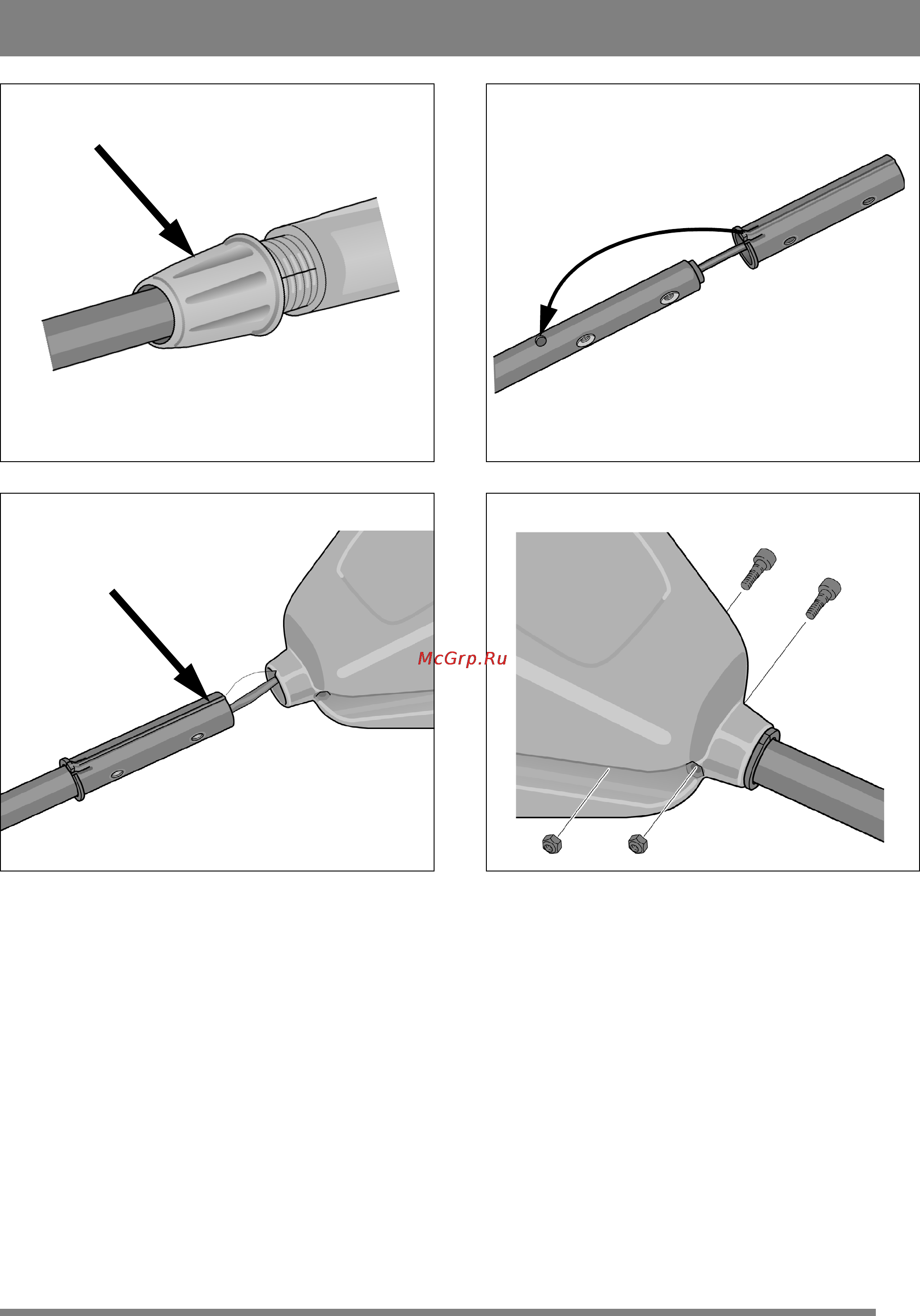 McGrp.Ru